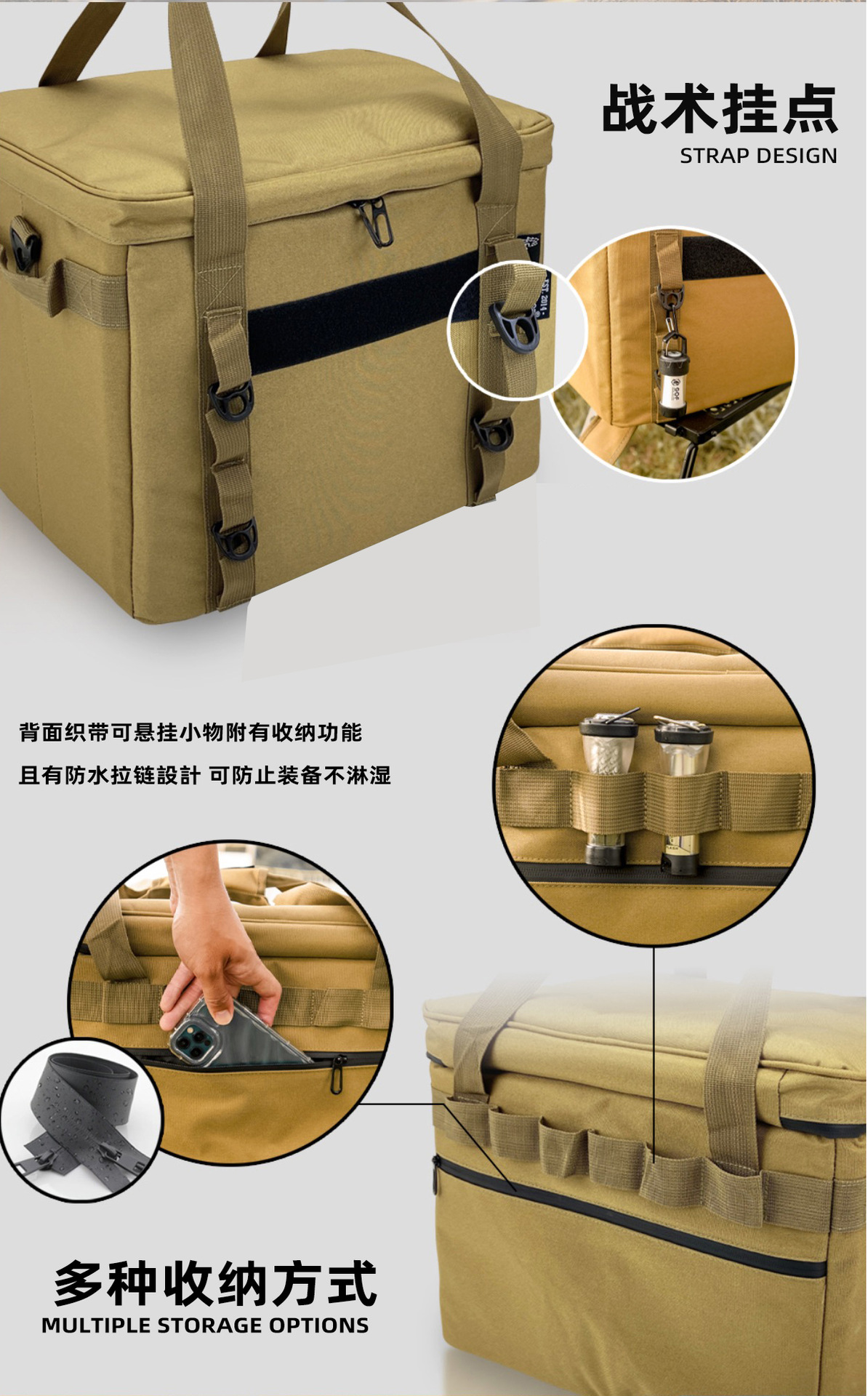 战术挂点
STRAP DESIGN

EST. 2014

背面织带可悬挂小物附有收纳功能

且有防水拉链設計 可防止装备不淋湿

多种收纳方式
MULTIPLE STORAGE OPTIONS