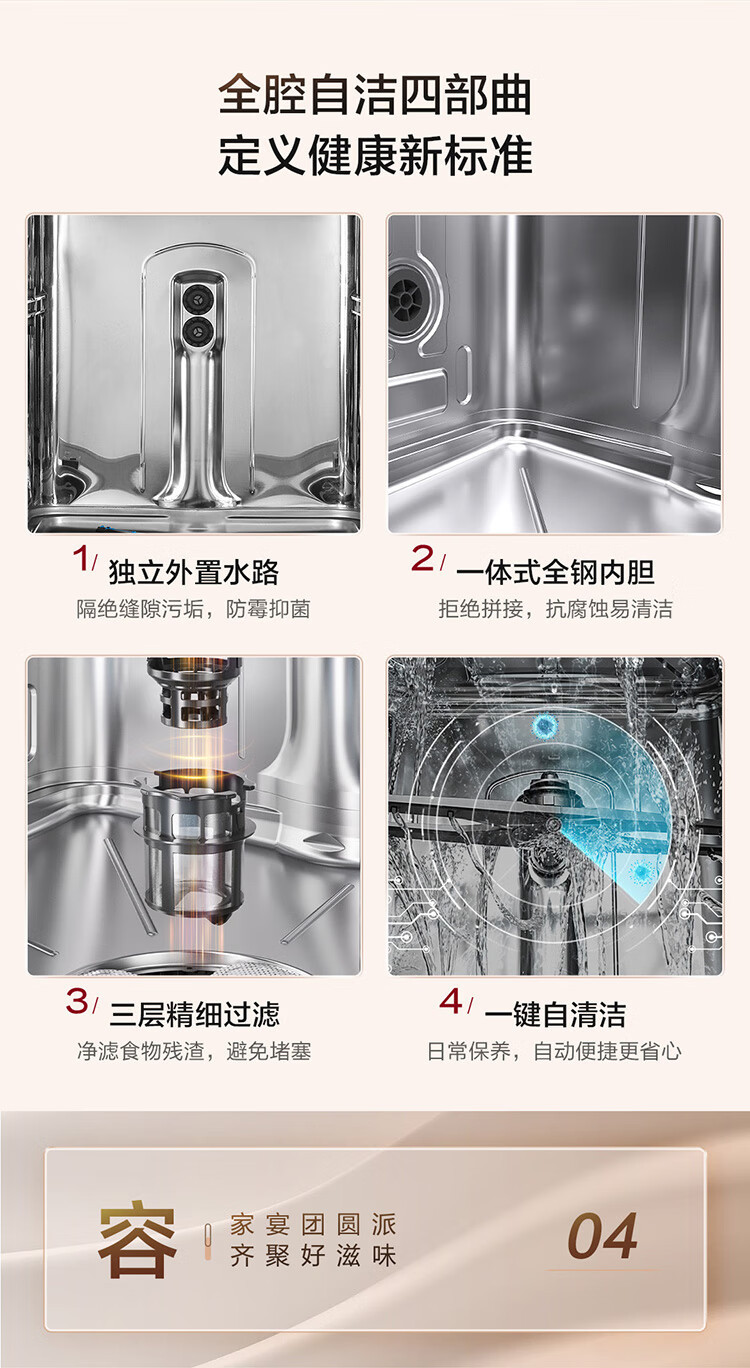 全腔自洁四部曲
定义健康新标准

1/ 独立外置水路
隔绝缝隙污垢，防霉抑菌

2/ 一体式全钢内胆
拒绝拼接，抗腐蚀易清洁

3/ 三层精细过滤
净滤食物残渣，避免堵塞

4/ 一键自清洁
日常保养，自动便捷更省心

容
家宴团圆派
齐聚好滋味
04