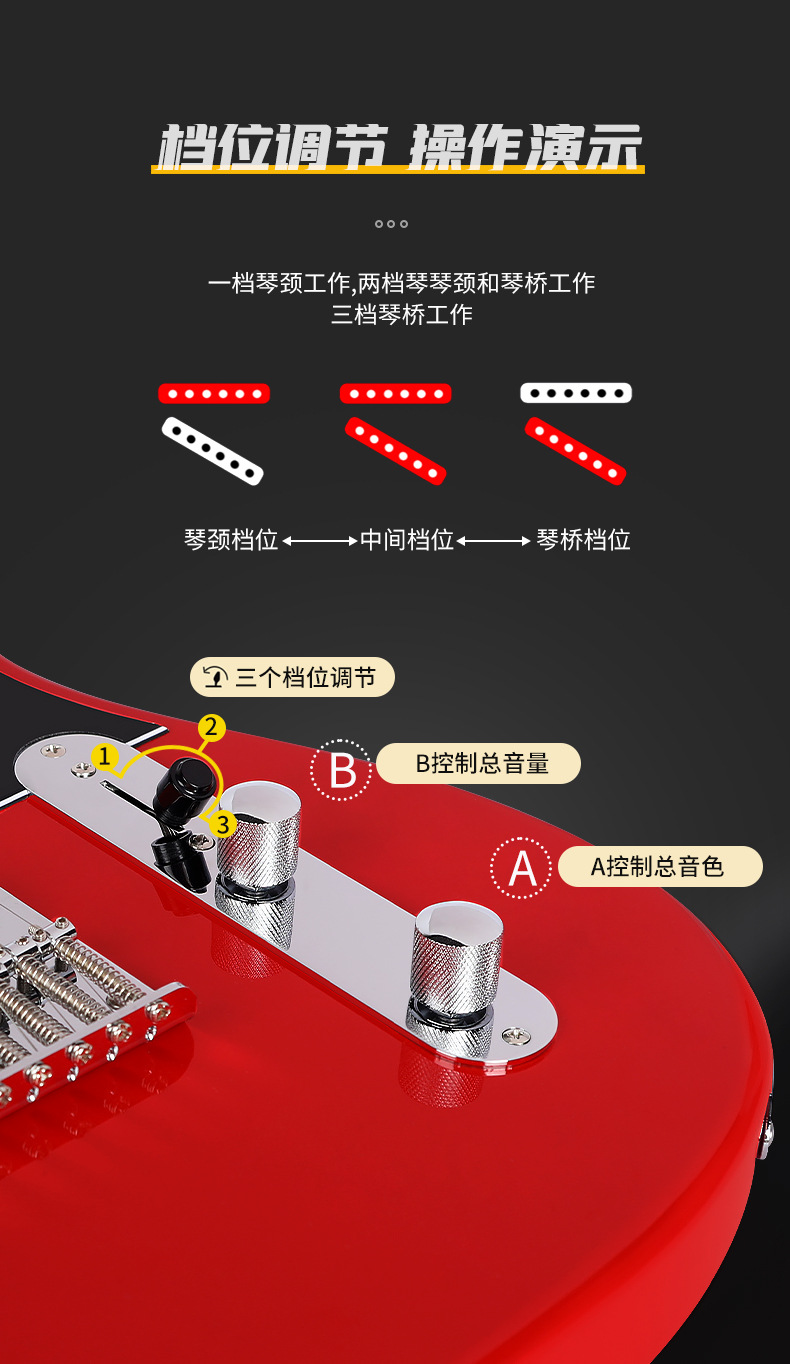 档位调节 操作演示

一档琴颈工作,两档琴琴颈和琴桥工作
三档琴桥工作

琴颈档位 中间档位 琴桥档位

三个档位调节

1
2
3

B
B控制总音量

A
A控制总音色