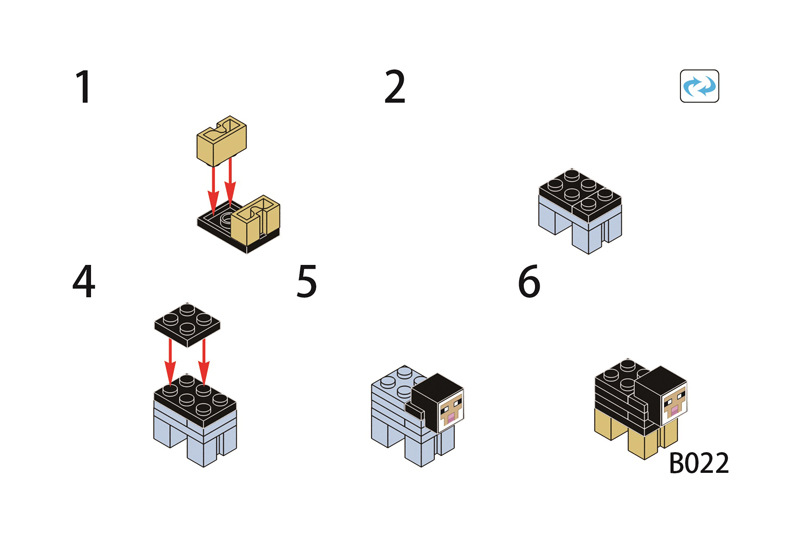 1

2

4

5

6

B022