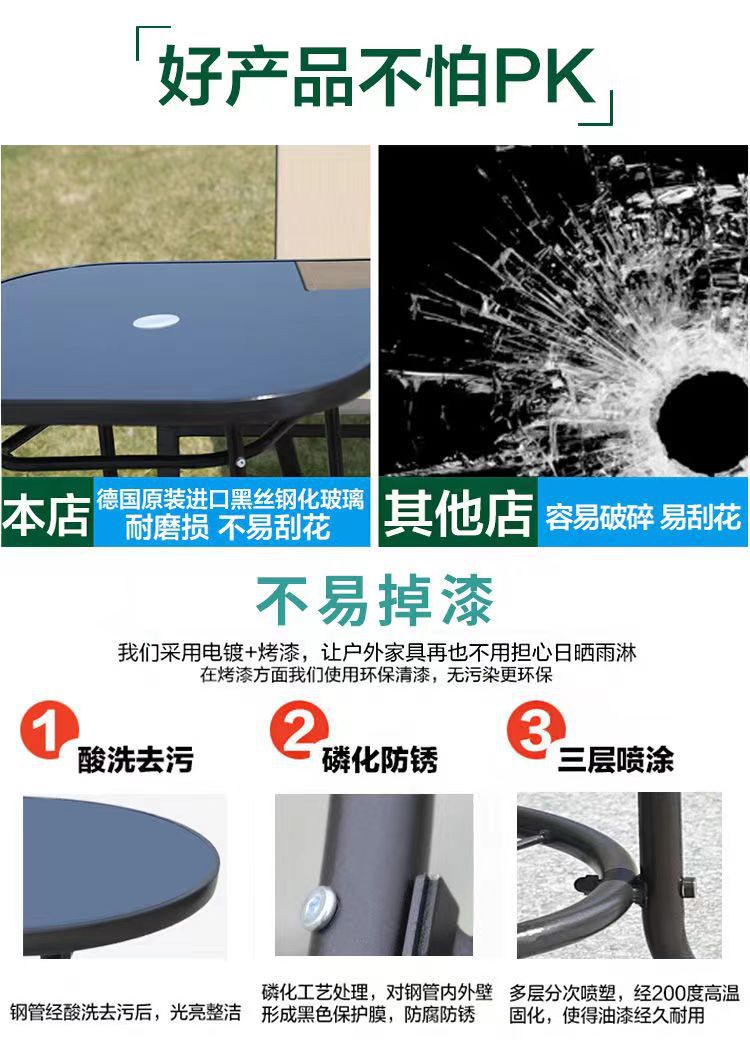 好产品不怕PK

本店 德国原装进口黑丝钢化玻璃 耐磨损 不易刮花

其他店 容易破碎 易刮花

不易掉漆

我们采用电镀+烤漆，让户外家具再也不用担心日晒雨淋
在烤漆方面我们使用环保清漆，无污染更环保

1 酸洗去污

2 磷化防锈

3 三层喷涂

钢管经酸洗去污后，光亮整洁

磷化工艺处理，对钢管内外壁形成黑色保护膜，防腐防锈

多层分次喷塑，经200度高温固化，使得油漆经久耐用