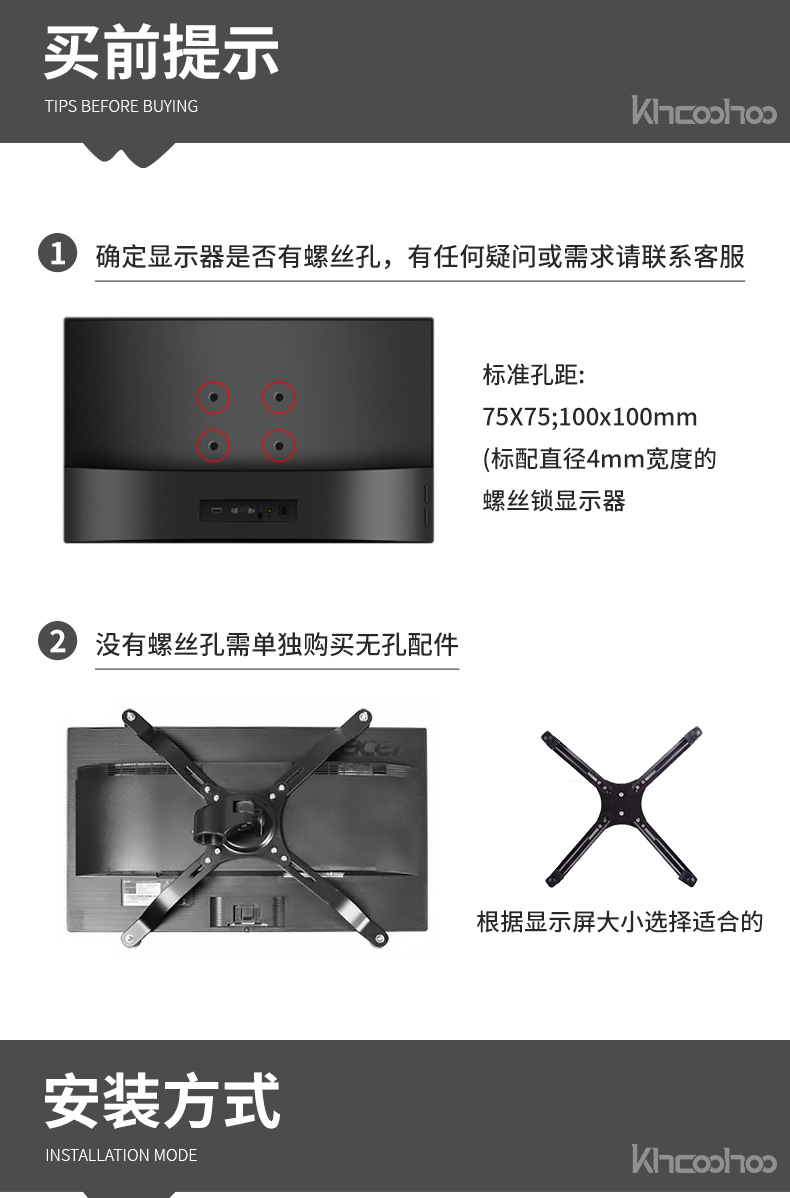 买前提示
TIPS BEFORE BUYING
Khcoohoo

1 确定显示器是否有螺丝孔，有任何疑问或需求请联系客服

标准孔距:
75X75;100x100mm
(标配直径4mm宽度的
螺丝锁显示器

2 没有螺丝孔需单独购买无孔配件

acer

根据显示屏大小选择适合的

安装方式
INSTALLATION MODE
Khcoohoo