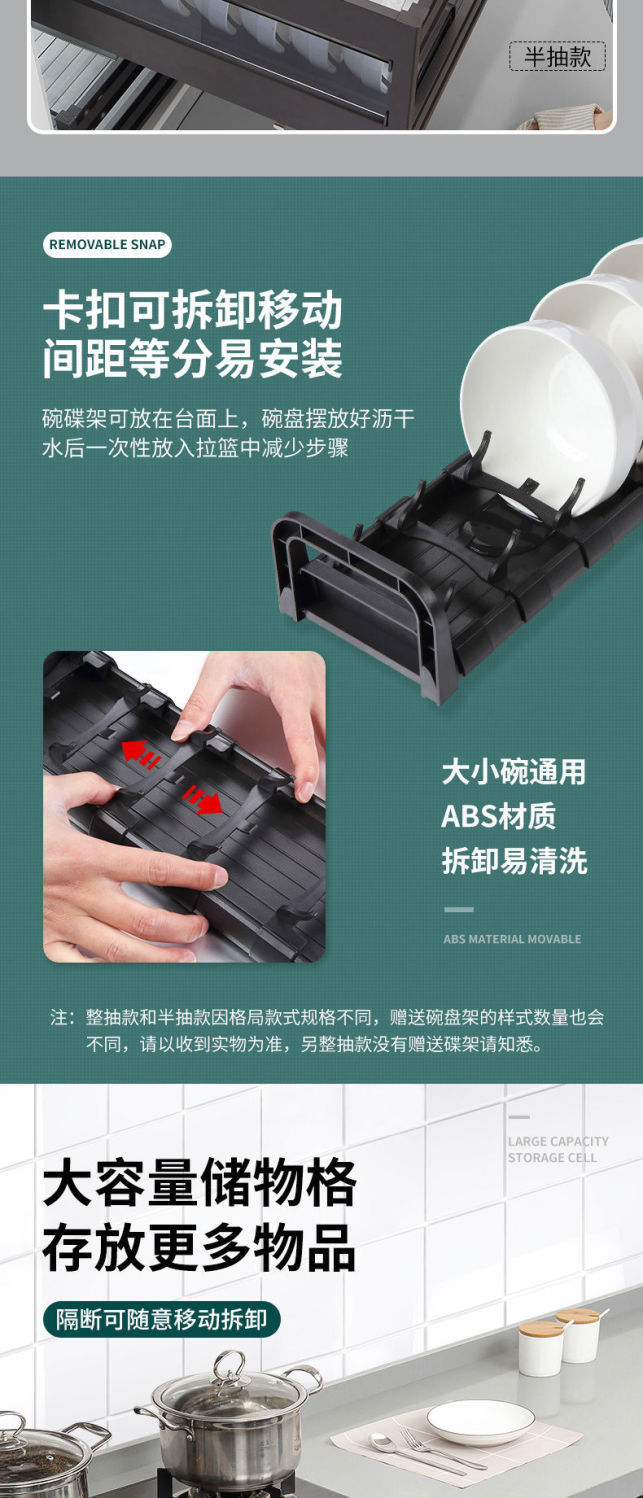 半抽款

REMOVABLE SNAP

卡扣可拆卸移动
间距等分易安装

碗碟架可放在台面上，碗盘摆放好沥干水后一次性放入拉篮中减少步骤

大小碗通用
ABS材质
拆卸易清洗

ABS MATERIAL MOVABLE

注：整抽款和半抽款因格局款式规格不同，赠送碗盘架的样式数量也会不同，请以收到实物为准，另整抽款没有赠送碟架请知悉。

LARGE CAPACITY
STORAGE CELL

大容量储物格
存放更多物品

隔断可随意移动拆卸