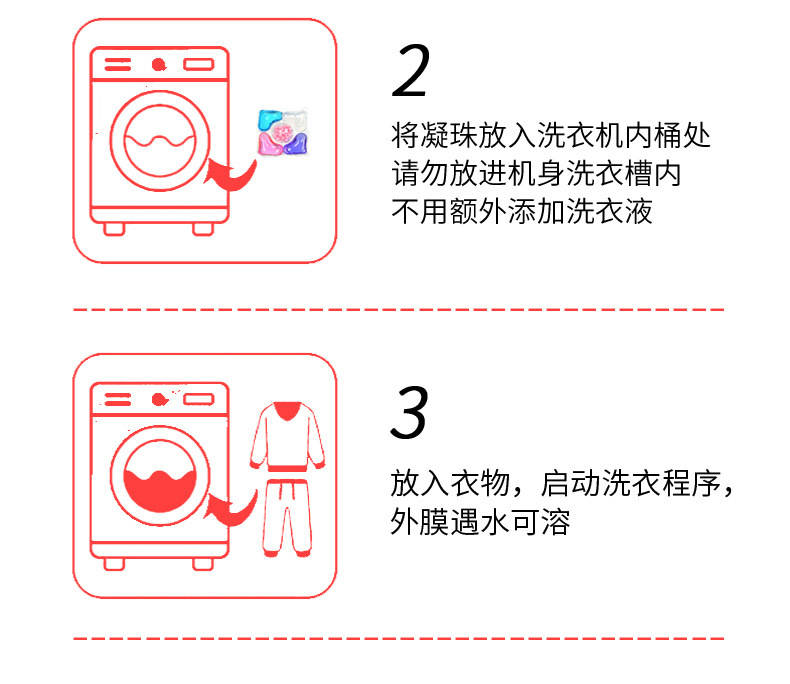 2
将凝珠放入洗衣机内桶处
请勿放进机身洗衣槽内
不用额外添加洗衣液

3
放入衣物，启动洗衣程序，
外膜遇水可溶