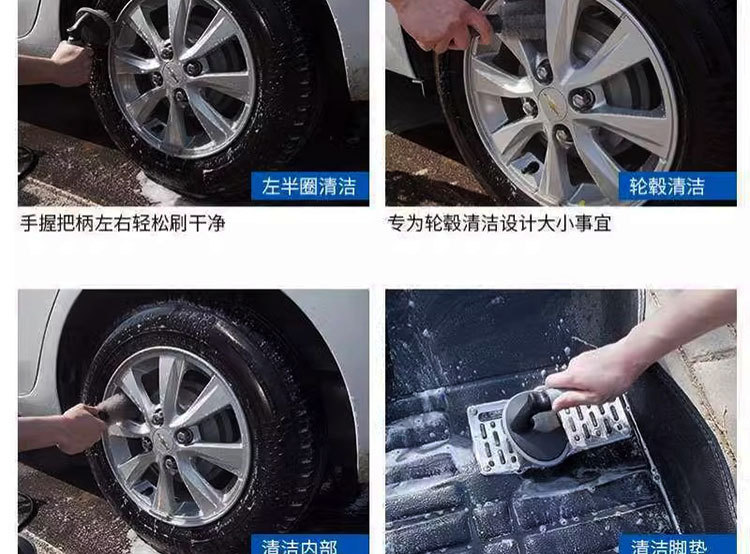 左半圈清洁

手握把柄左右轻松刷干净

轮毂清洁

专为轮毂清洁设计大小事宜

清洁内部

清洁脚垫