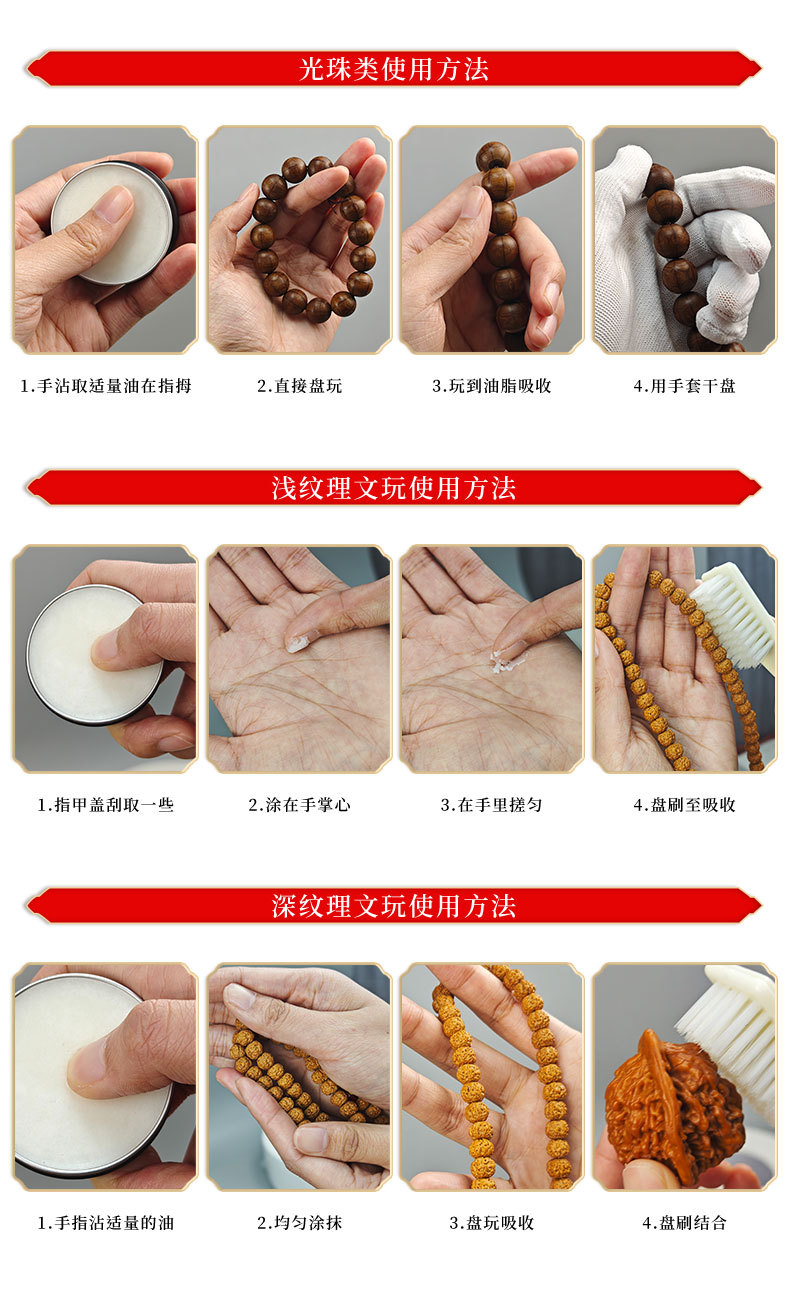 光珠类使用方法

1.手沾取适量油在指拇

2.直接盘玩

3.玩到油脂吸收

4.用手套干盘

浅纹理文玩使用方法

1.指甲盖刮取一些

2.涂在手掌心

3.在手里搓匀

4.盘刷至吸收

深纹理文玩使用方法

1.手指沾适量的油

2.均匀涂抹

3.盘玩吸收

4.盘刷结合