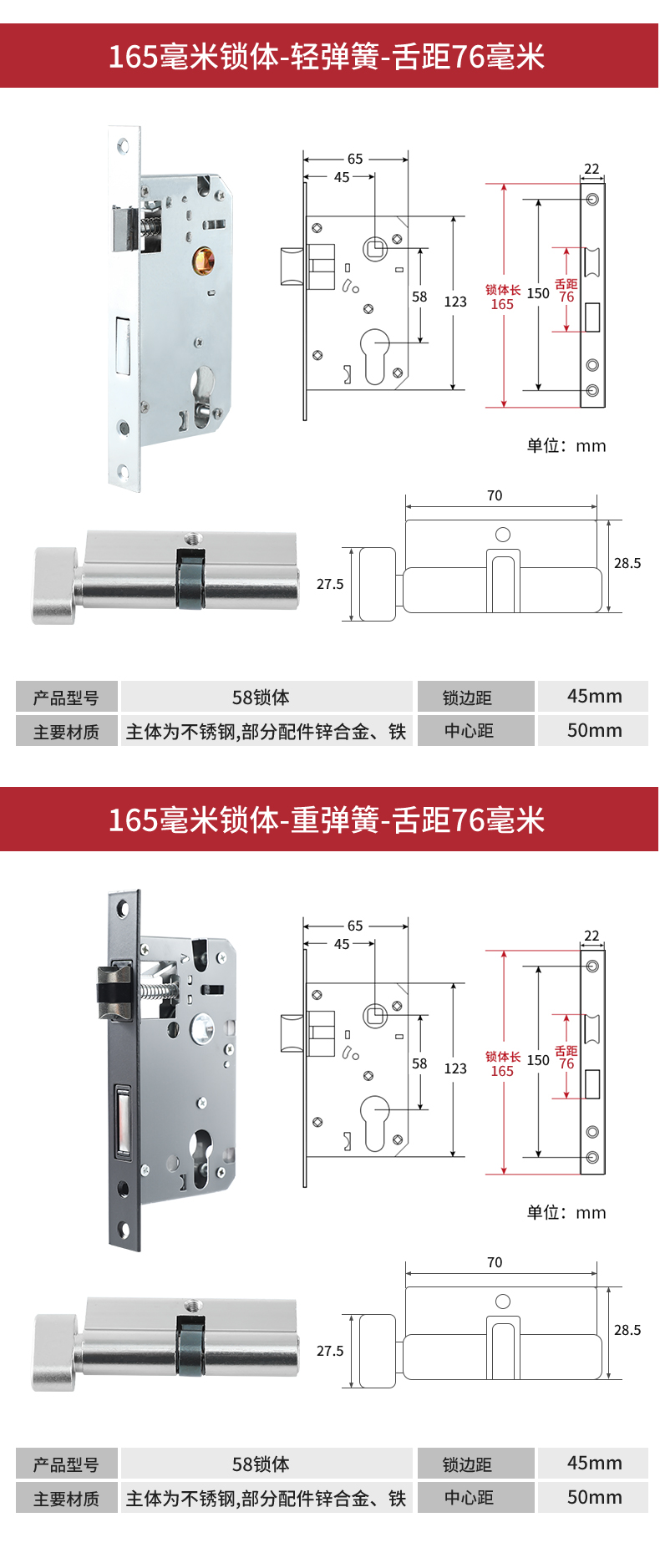 165毫米锁体-轻弹簧-舌距76毫米

65
45
58
123
22
锁体长
165
150
舌距
76

单位：mm

70
27.5
28.5

| 产品型号 | 58锁体 | 锁边距 | 45mm |
|---|---|---|---|
| 主要材质 | 主体为不锈钢,部分配件锌合金、铁 | 中心距 | 50mm |

165毫米锁体-重弹簧-舌距76毫米

65
45
58
123
22
锁体长
165
150
舌距
76

单位：mm

70
27.5
28.5

| 产品型号 | 58锁体 | 锁边距 | 45mm |
|---|---|---|---|
| 主要材质 | 主体为不锈钢,部分配件锌合金、铁 | 中心距 | 50mm |