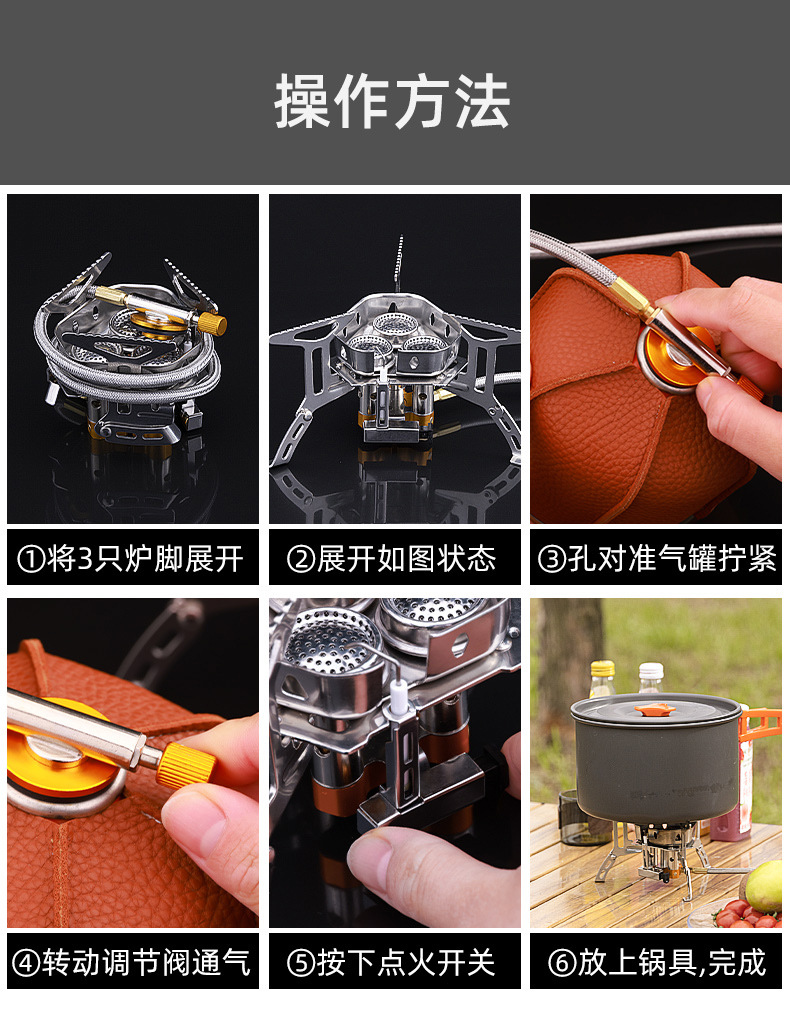 操作方法

①将3只炉脚展开

②展开如图状态

③孔对准气罐拧紧

④转动调节阀通气

⑤按下点火开关

⑥放上锅具,完成