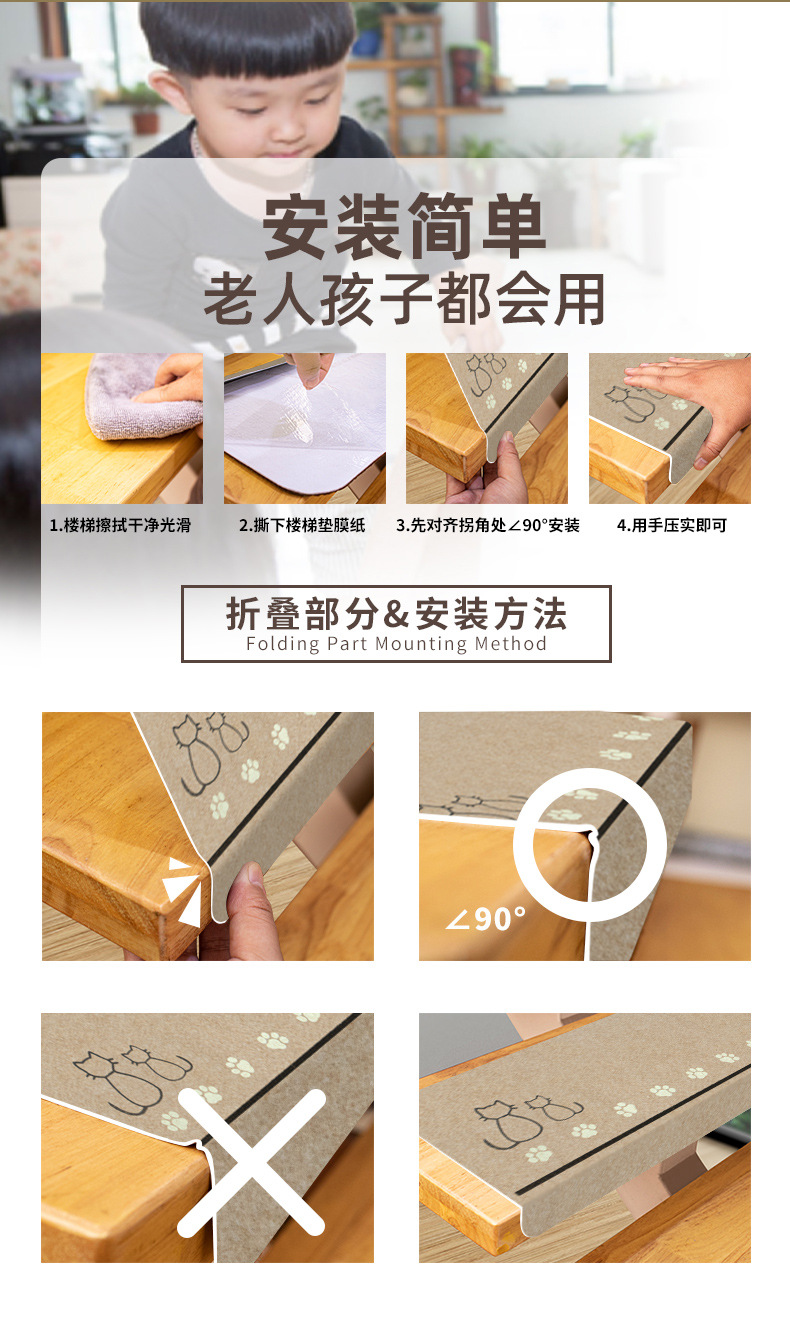 安装简单
老人孩子都会用

1.楼梯擦拭干净光滑

2.撕下楼梯垫膜纸

3.先对齐拐角处∠90°安装

4.用手压实即可

折叠部分&安装方法
Folding Part Mounting Method

∠90°