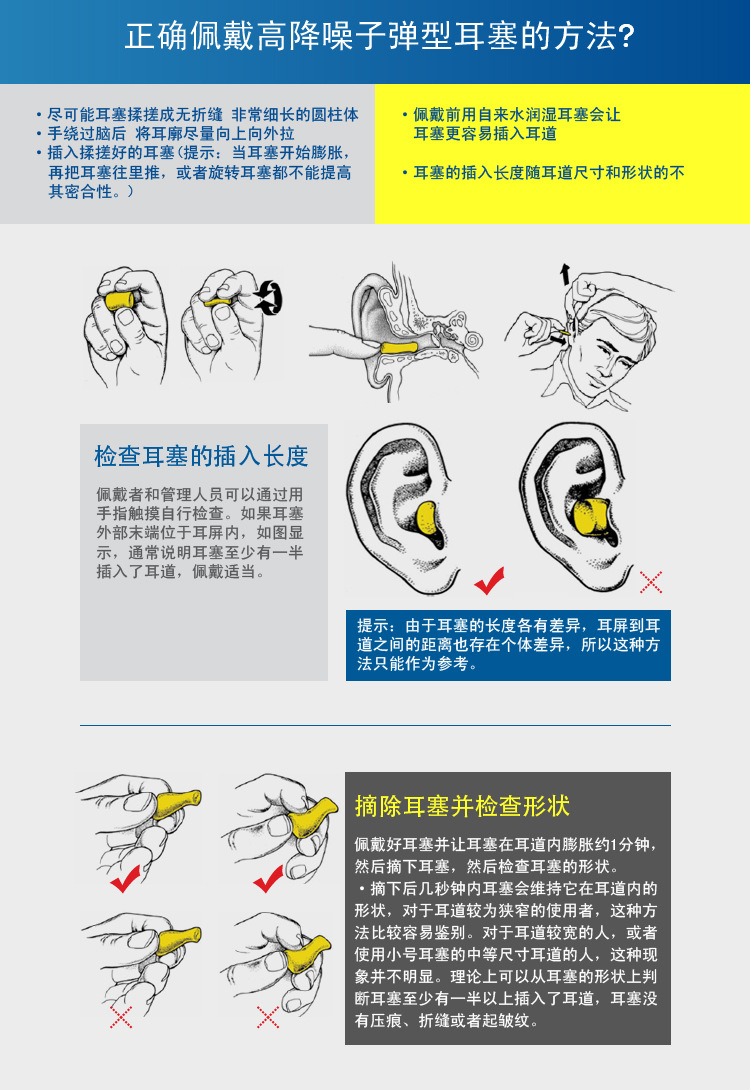 正确佩戴高降噪子弹型耳塞的方法?

• 尽可能耳塞揉搓成无折缝 非常细长的圆柱体
• 手绕过脑后 将耳廓尽量向上向外拉
• 插入揉搓好的耳塞(提示：当耳塞开始膨胀，再把耳塞往里推，或者旋转耳塞都不能提高其密合性。)

• 佩戴前用自来水润湿耳塞会让耳塞更容易插入耳道

• 耳塞的插入长度随耳道尺寸和形状的不

检查耳塞的插入长度

佩戴者和管理人员可以通过用手指触摸自行检查。如果耳塞外部末端位于耳屏内，如图显示，通常说明耳塞至少有一半插入了耳道，佩戴适当。

提示：由于耳塞的长度各有差异，耳屏到耳道之间的距离也存在个体差异，所以这种方法只能作为参考。

摘除耳塞并检查形状

佩戴好耳塞并让耳塞在耳道内膨胀约1分钟，然后摘下耳塞，然后检查耳塞的形状。
• 摘下后几秒钟内耳塞会维持它在耳道内的形状，对于耳道较为狭窄的使用者，这种方法比较容易鉴别。对于耳道较宽的人，或者使用小号耳塞的中等尺寸耳道的人，这种现象并不明显。理论上可以从耳塞的形状上判断耳塞至少有一半以上插入了耳道，耳塞没有压痕、折缝或者起皱纹。