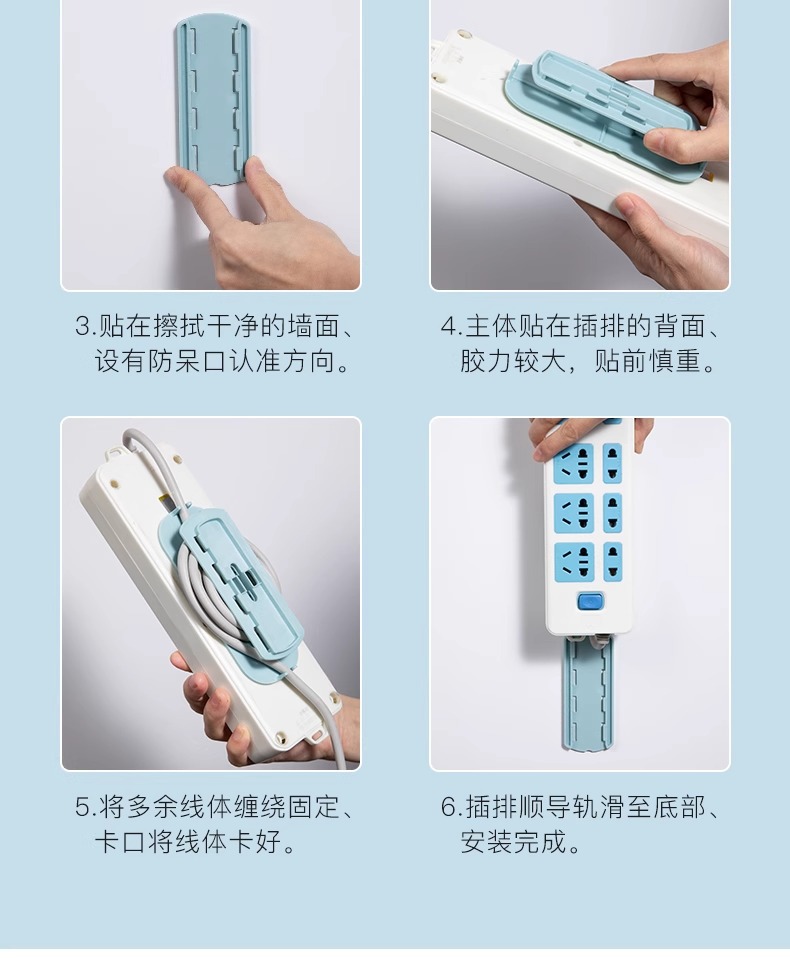 3.贴在擦拭干净的墙面、设有防呆口认准方向。

4.主体贴在插排的背面、胶力较大，贴前慎重。

5.将多余线体缠绕固定、卡口将线体卡好。

6.插排顺导轨滑至底部、安装完成。