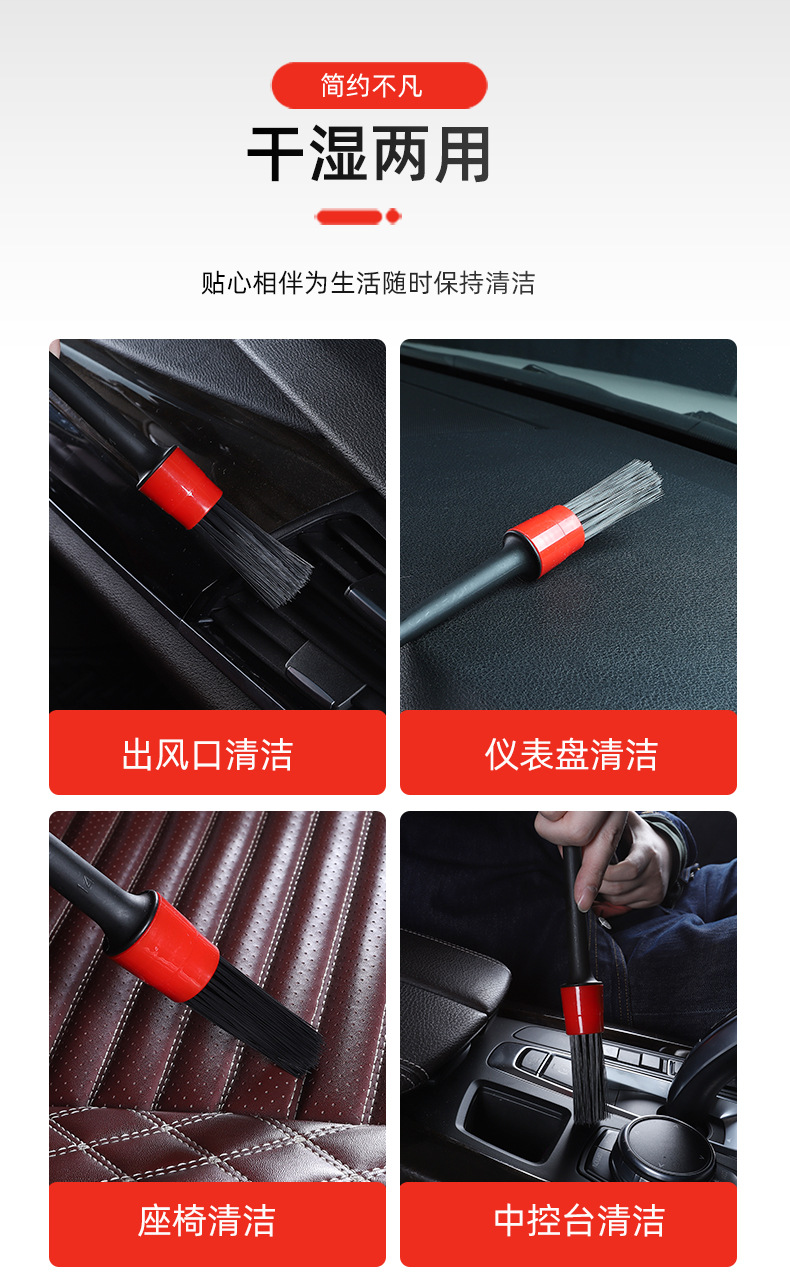 简约不凡

干湿两用

贴心相伴为生活随时保持清洁

出风口清洁

仪表盘清洁

座椅清洁

中控台清洁