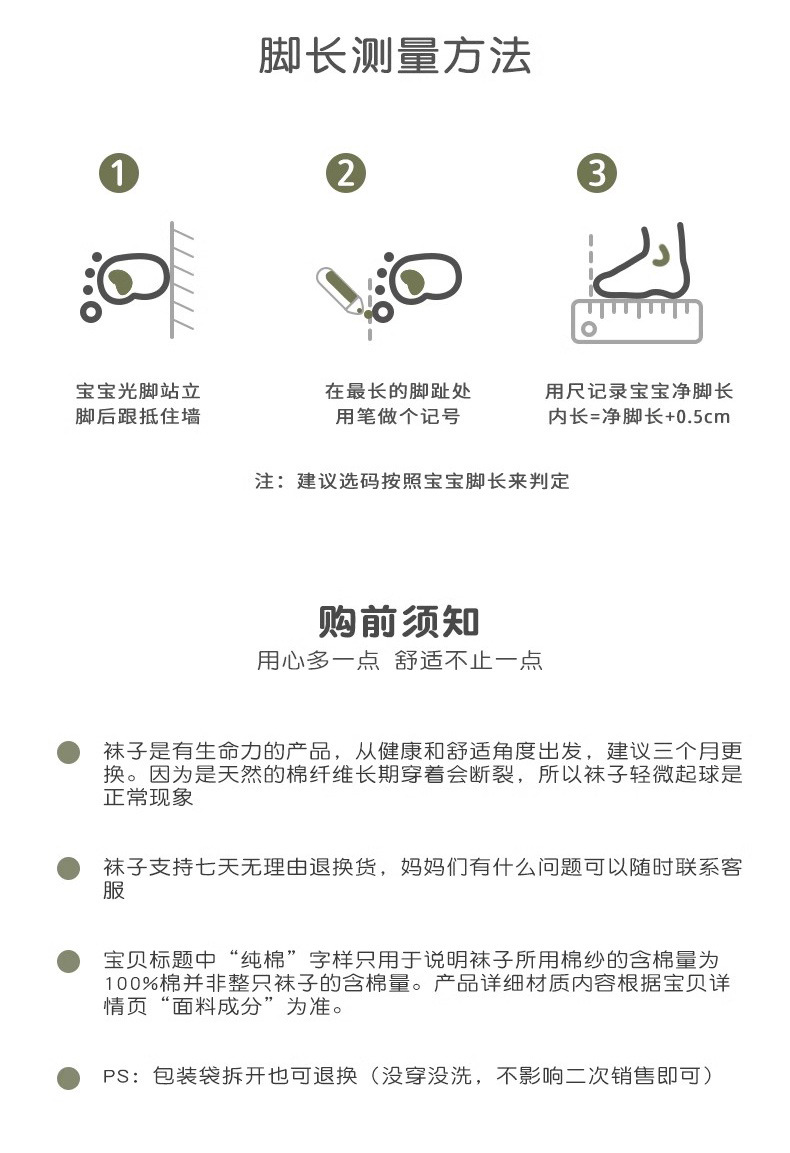 脚长测量方法

1

宝宝光脚站立
脚后跟抵住墙

2

在最长的脚趾处
用笔做个记号

3

用尺记录宝宝净脚长
内长=净脚长+0.5cm

注：建议选码按照宝宝脚长来判定

购前须知
用心多一点 舒适不止一点

袜子是有生命力的产品，从健康和舒适角度出发，建议三个月更换。因为是天然的棉纤维长期穿着会断裂，所以袜子轻微起球是正常现象

袜子支持七天无理由退换货，妈妈们有什么问题可以随时联系客服

宝贝标题中“纯棉”字样只用于说明袜子所用棉纱的含棉量为100%棉并非整只袜子的含棉量。产品详细材质内容根据宝贝详情页“面料成分”为准。

PS：包装袋拆开也可退换（没穿没洗，不影响二次销售即可）