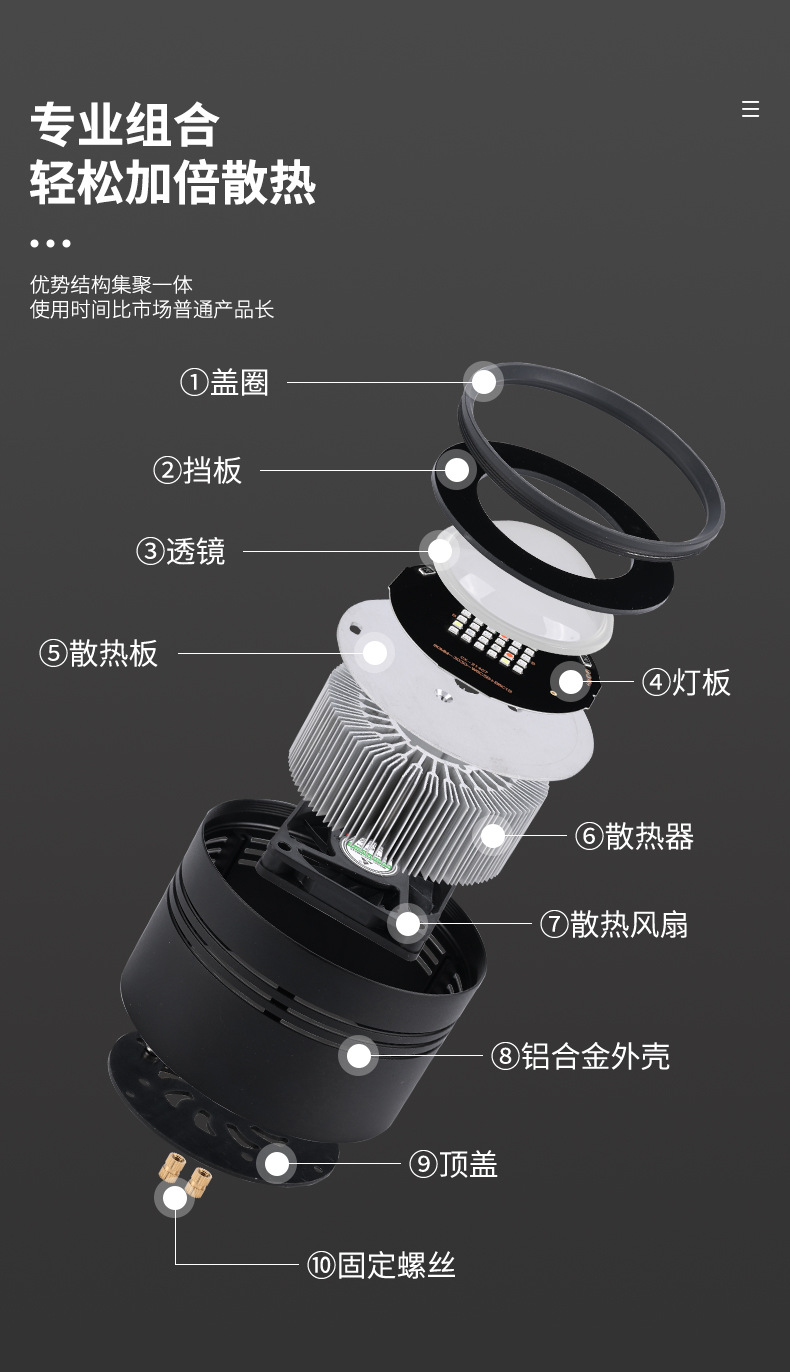 专业组合
轻松加倍散热

优势结构集聚一体
使用时间比市场普通产品长

①盖圈

②挡板

③透镜

⑤散热板

④灯板

⑥散热器

⑦散热风扇

⑧铝合金外壳

⑨顶盖

⑩固定螺丝