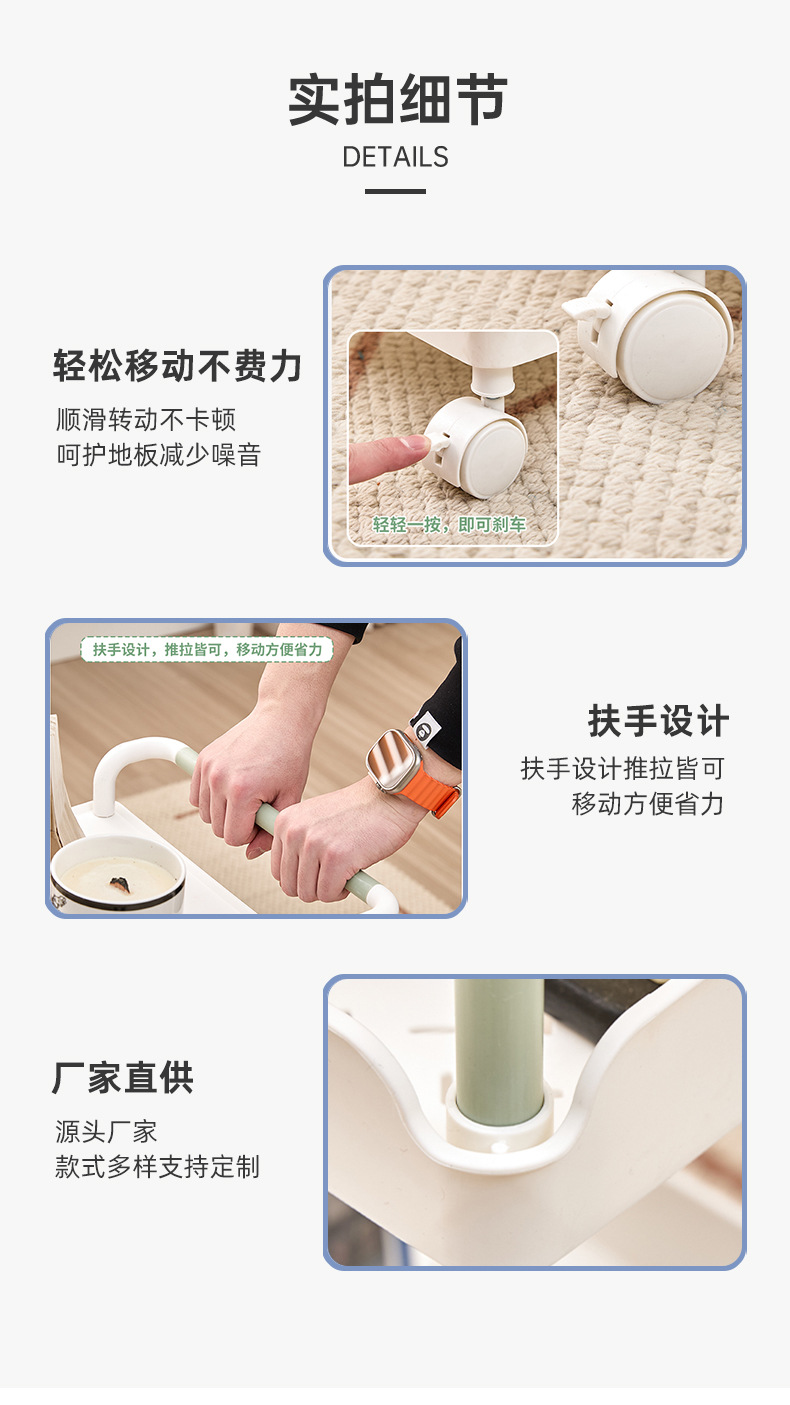 实拍细节
DETAILS

轻松移动不费力
顺滑转动不卡顿
呵护地板减少噪音

轻轻一按，即可刹车

扶手设计，推拉皆可，移动方便省力

扶手设计
扶手设计推拉皆可
移动方便省力

厂家直供
源头厂家
款式多样支持定制