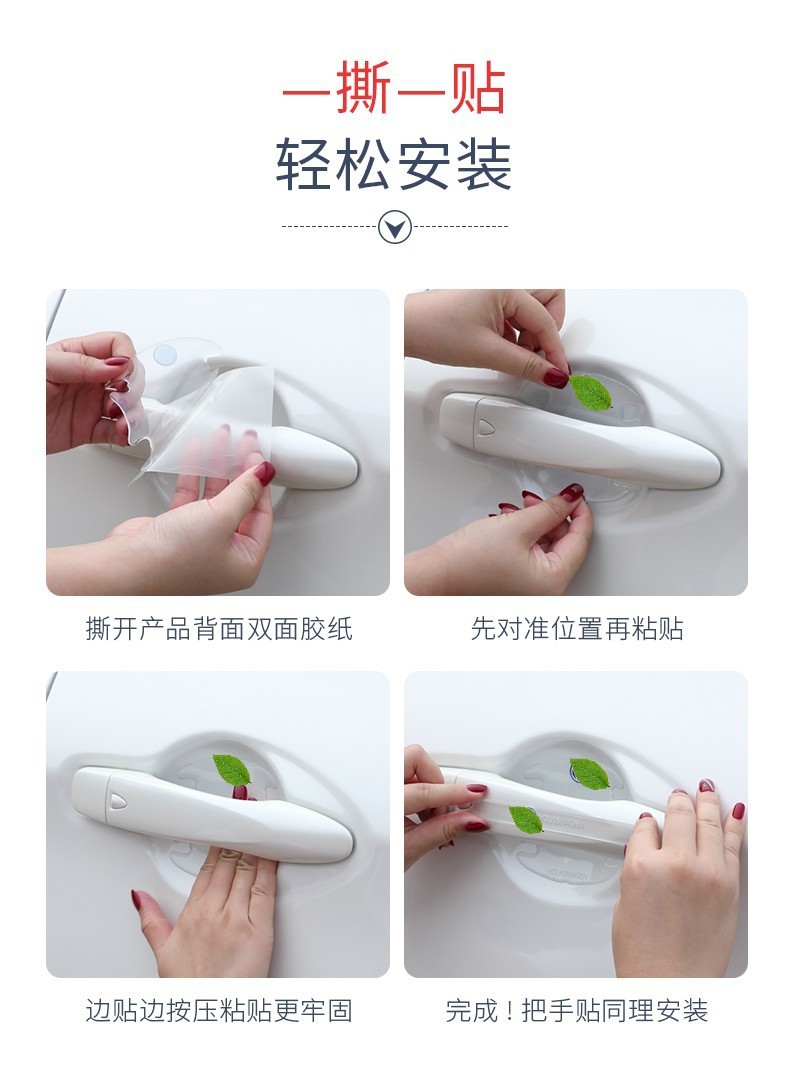 一撕一贴
轻松安装

撕开产品背面双面胶纸

先对准位置再粘贴

边贴边按压粘贴更牢固

完成！把手贴同理安装