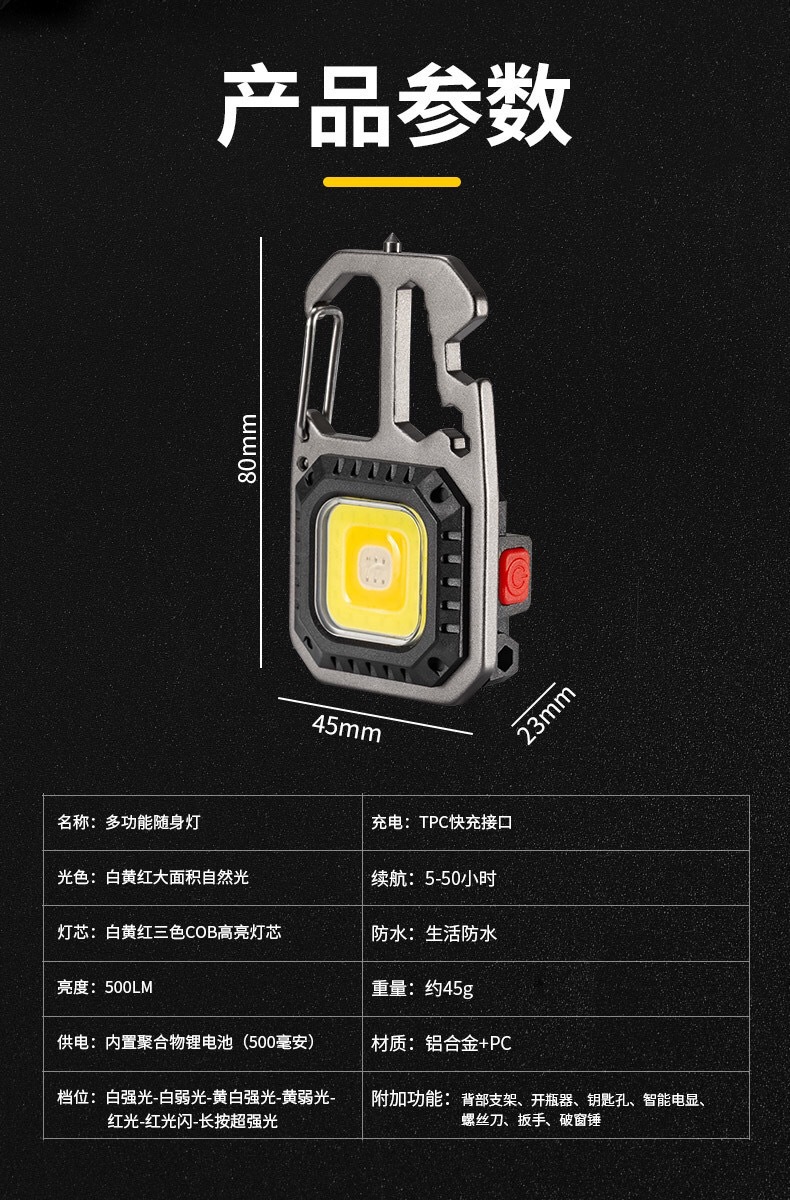 产品参数

80mm

45mm

23mm

| 名称：多功能随身灯 | 充电：TPC快充接口 |
|---|---|
| 光色：白黄红大面积自然光 | 续航：5-50小时 |
| 灯芯：白黄红三色COB高亮灯芯 | 防水：生活防水 |
| 亮度：500LM | 重量：约45g |
| 供电：内置聚合物锂电池（500毫安） | 材质：铝合金+PC |
| 档位：白强光-白弱光-黄白强光-黄弱光-红光-红光闪-长按超强光 | 附加功能：背部支架、开瓶器、钥匙孔、智能电显、螺丝刀、扳手、破窗锤 |