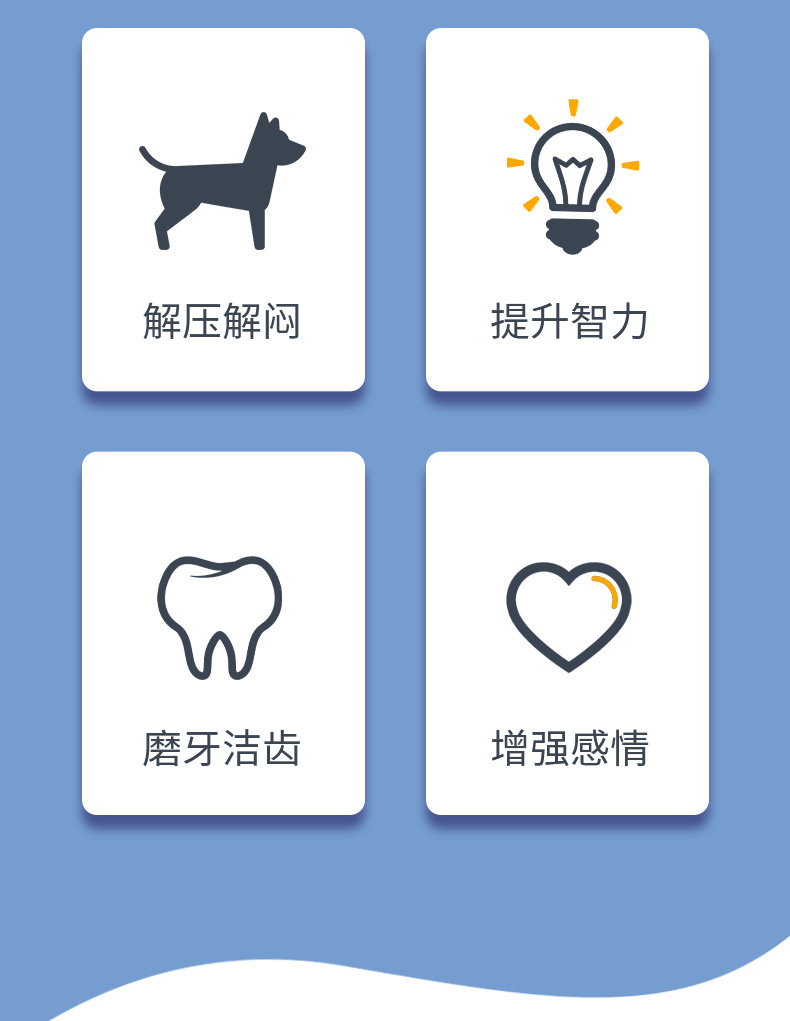 解压解闷

提升智力

磨牙洁齿

增强感情