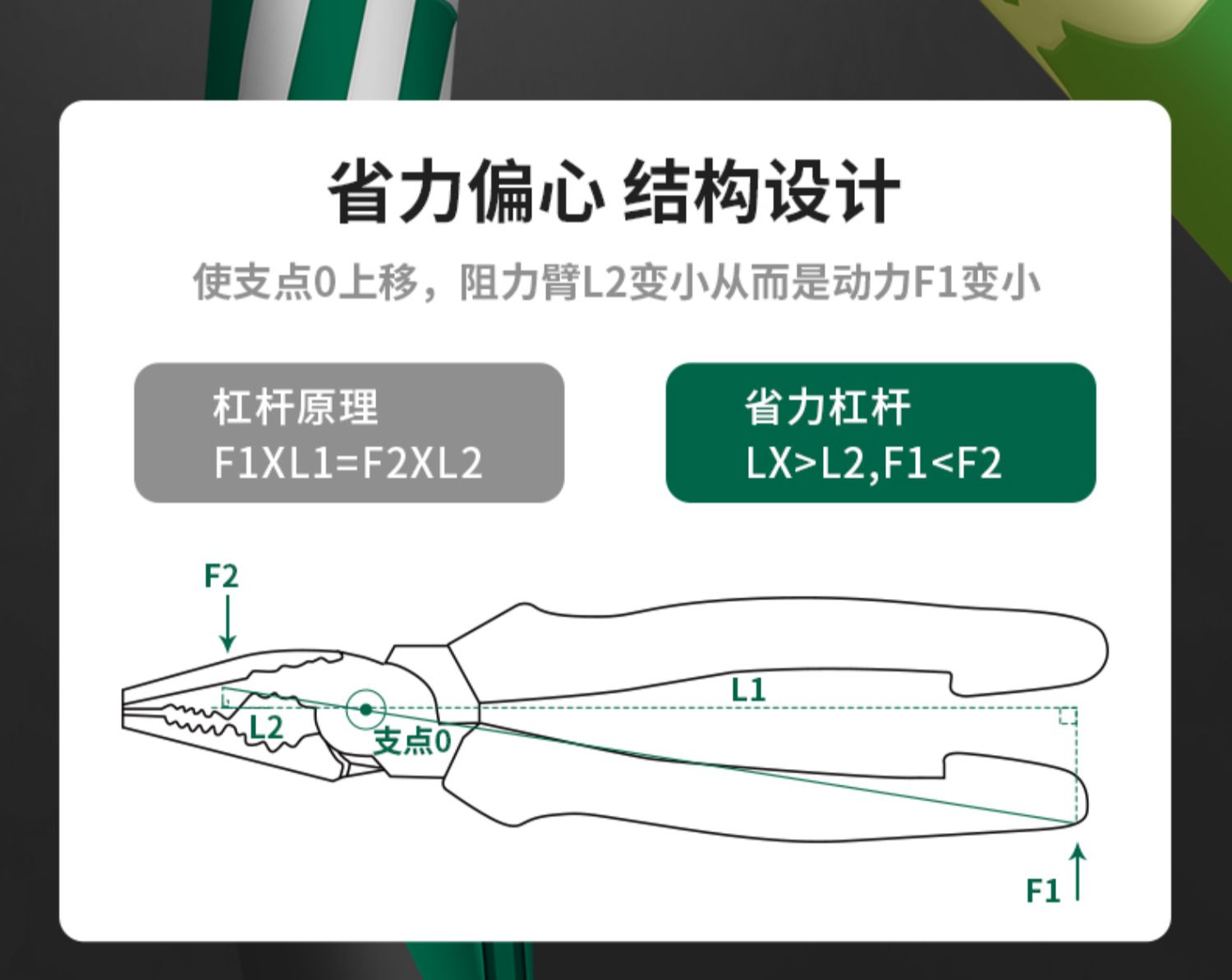 省力偏心 结构设计

使支点0上移，阻力臂L2变小从而是动力F1变小

杠杆原理
F1XL1=F2XL2

省力杠杆
LX>L2,F1<F2

F2

L1

L2

支点0

F1