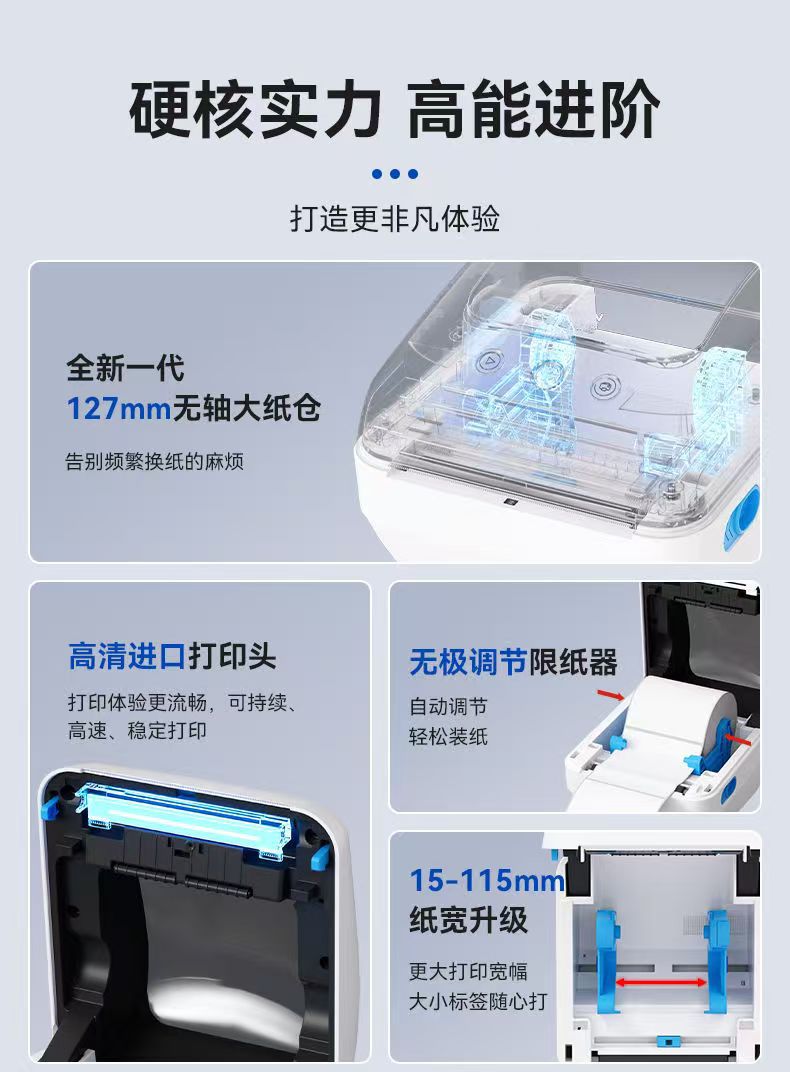 硬核实力 高能进阶

打造更非凡体验

全新一代
127mm无轴大纸仓

告别频繁换纸的麻烦

高清进口打印头

打印体验更流畅，可持续、高速、稳定打印

无极调节限纸器

自动调节
轻松装纸

15-115mm
纸宽升级

更大打印宽幅
大小标签随心打