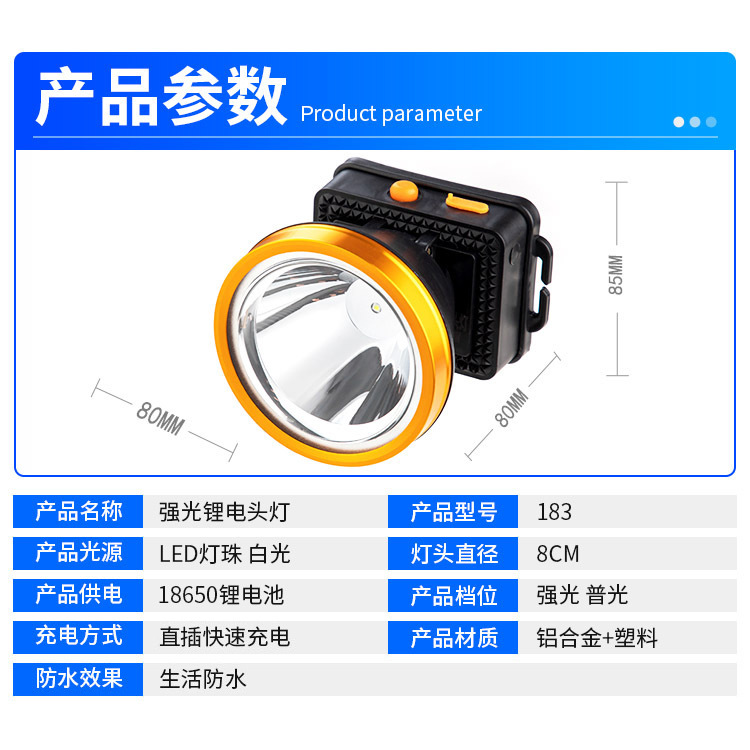 产品参数 Product parameter

85MM

80MM

80MM

| 产品名称 | 强光锂电头灯 | 产品型号 | 183 |
|---|---|---|---|
| 产品光源 | LED灯珠 白光 | 灯头直径 | 8CM |
| 产品供电 | 18650锂电池 | 产品档位 | 强光 普光 |
| 充电方式 | 直插快速充电 | 产品材质 | 铝合金+塑料 |
| 防水效果 | 生活防水 | | |