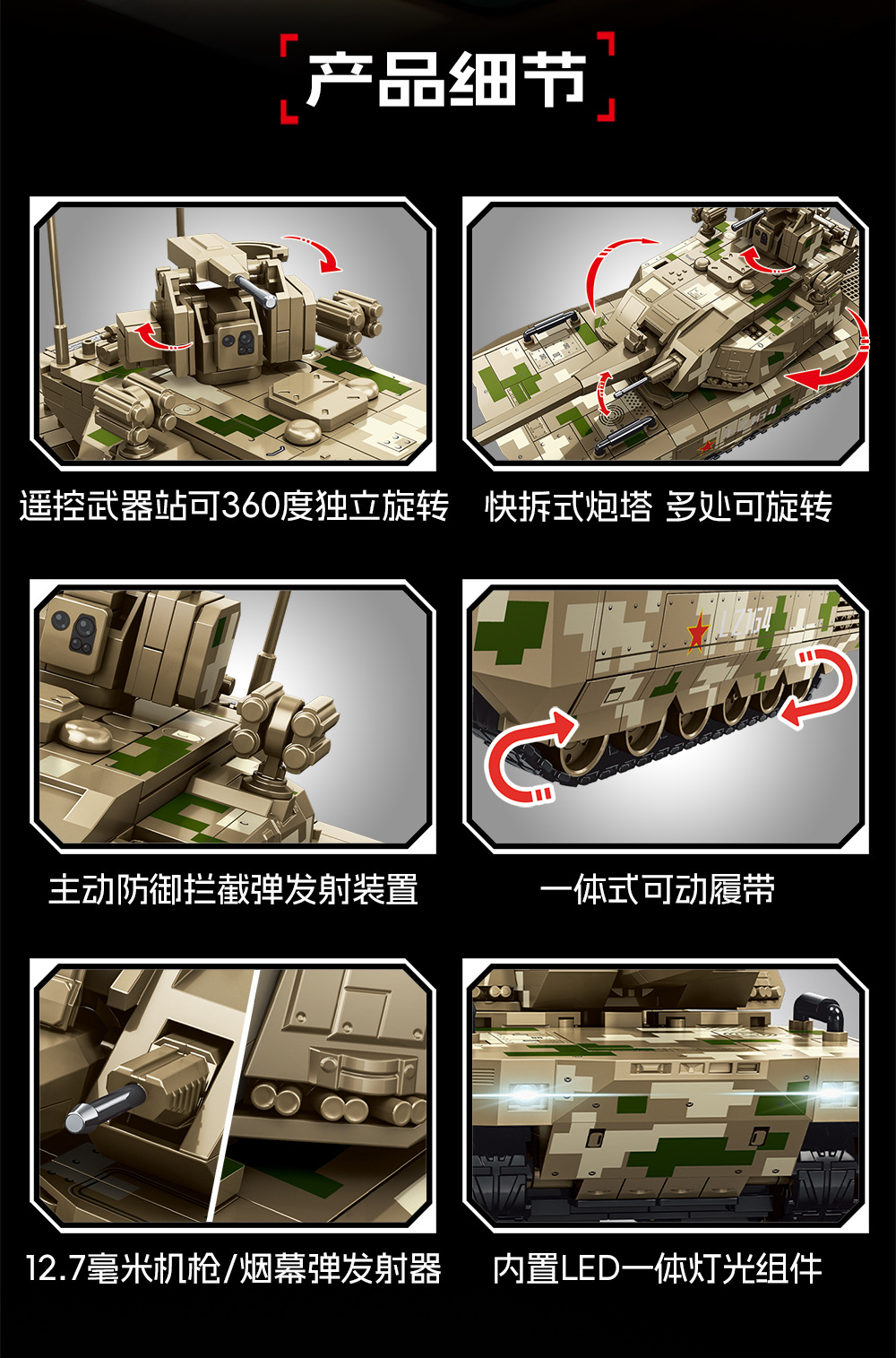 产品细节

遥控武器站可360度独立旋转

快拆式炮塔 多处可旋转

主动防御拦截弹发射装置

一体式可动履带

12.7毫米机枪/烟幕弹发射器

内置LED一体灯光组件