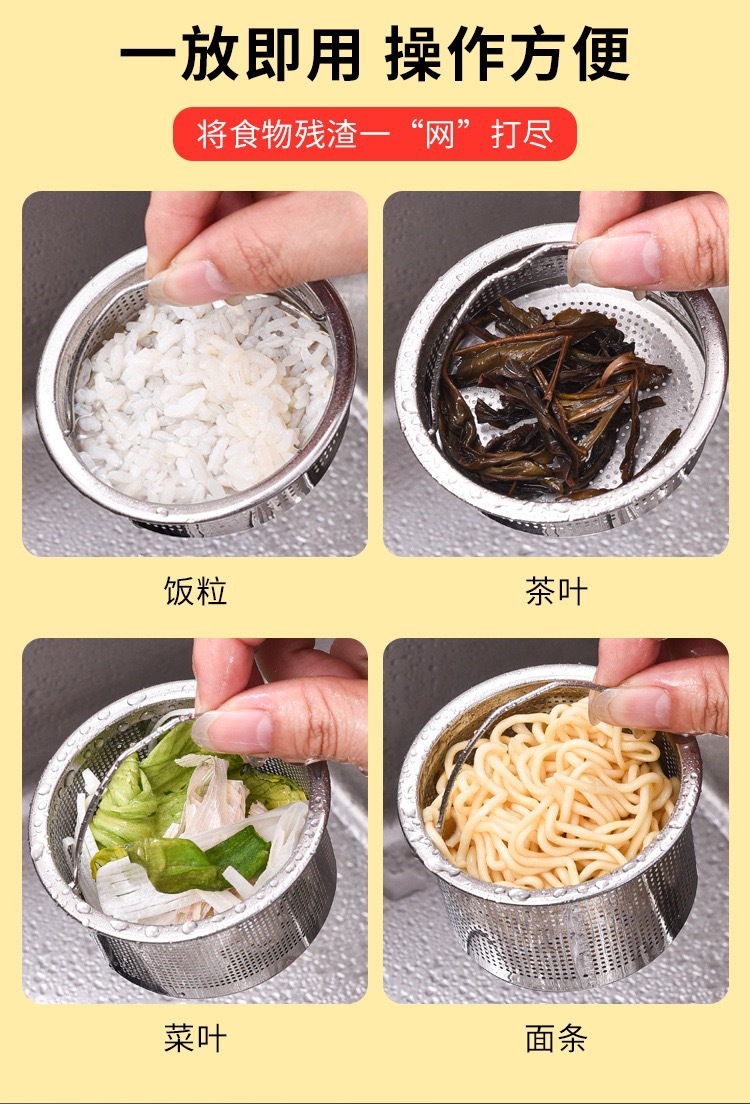 一放即用 操作方便

将食物残渣一“网”打尽

饭粒

茶叶

菜叶

面条