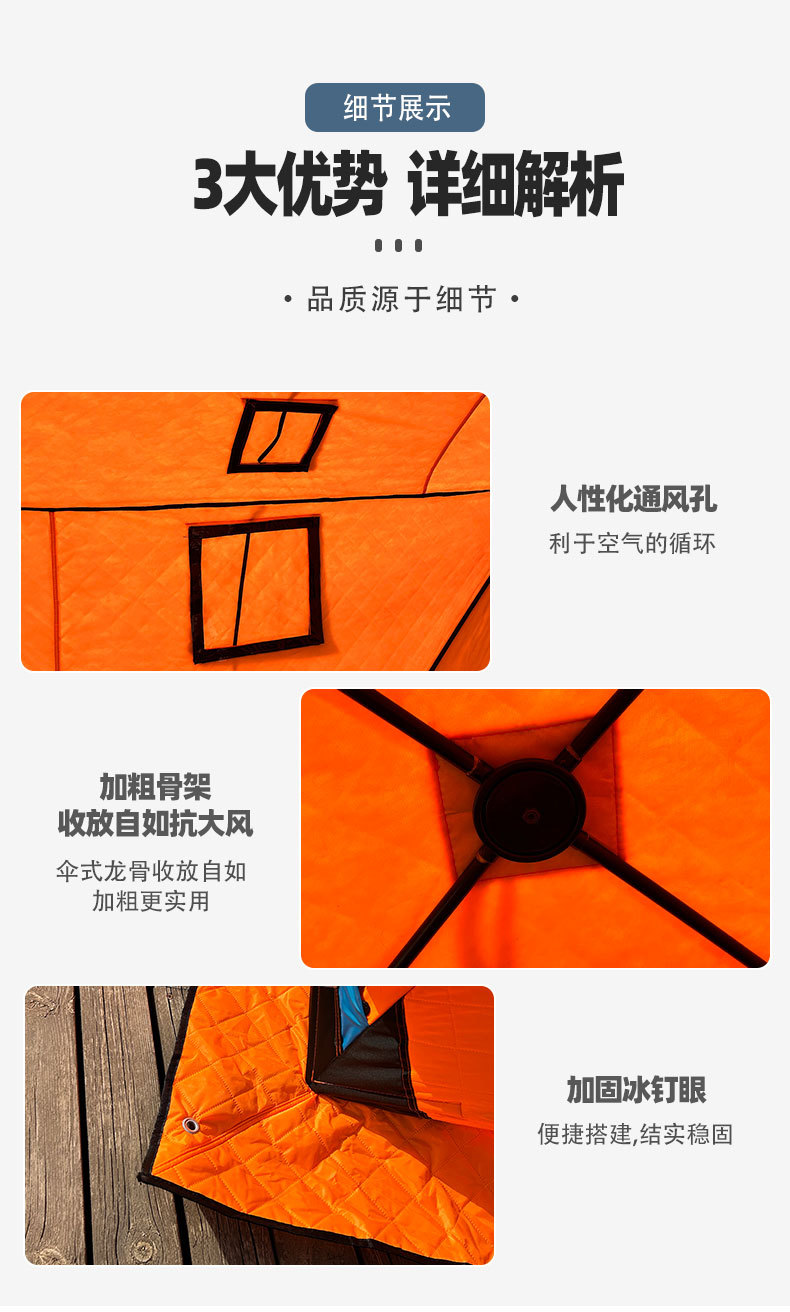 细节展示

3大优势 详细解析

• 品质源于细节 •

人性化通风孔

利于空气的循环

加粗骨架
收放自如抗大风

伞式龙骨收放自如
加粗更实用

加固冰钉眼

便捷搭建,结实稳固