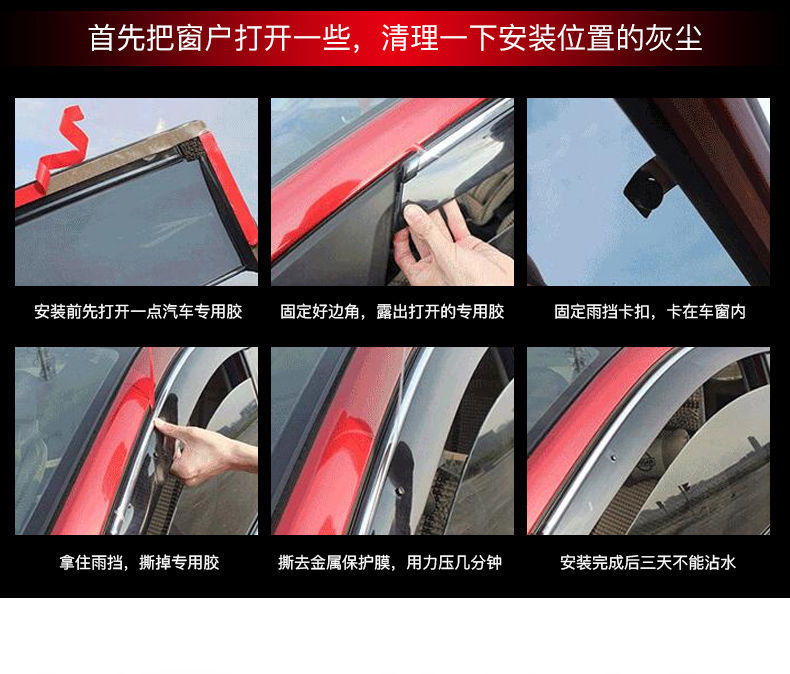 首先把窗户打开一些，清理一下安装位置的灰尘

安装前先打开一点汽车专用胶

固定好边角，露出打开的专用胶

固定雨挡卡扣，卡在车窗内

拿住雨挡，撕掉专用胶

撕去金属保护膜，用力压几分钟

安装完成后三天不能沾水