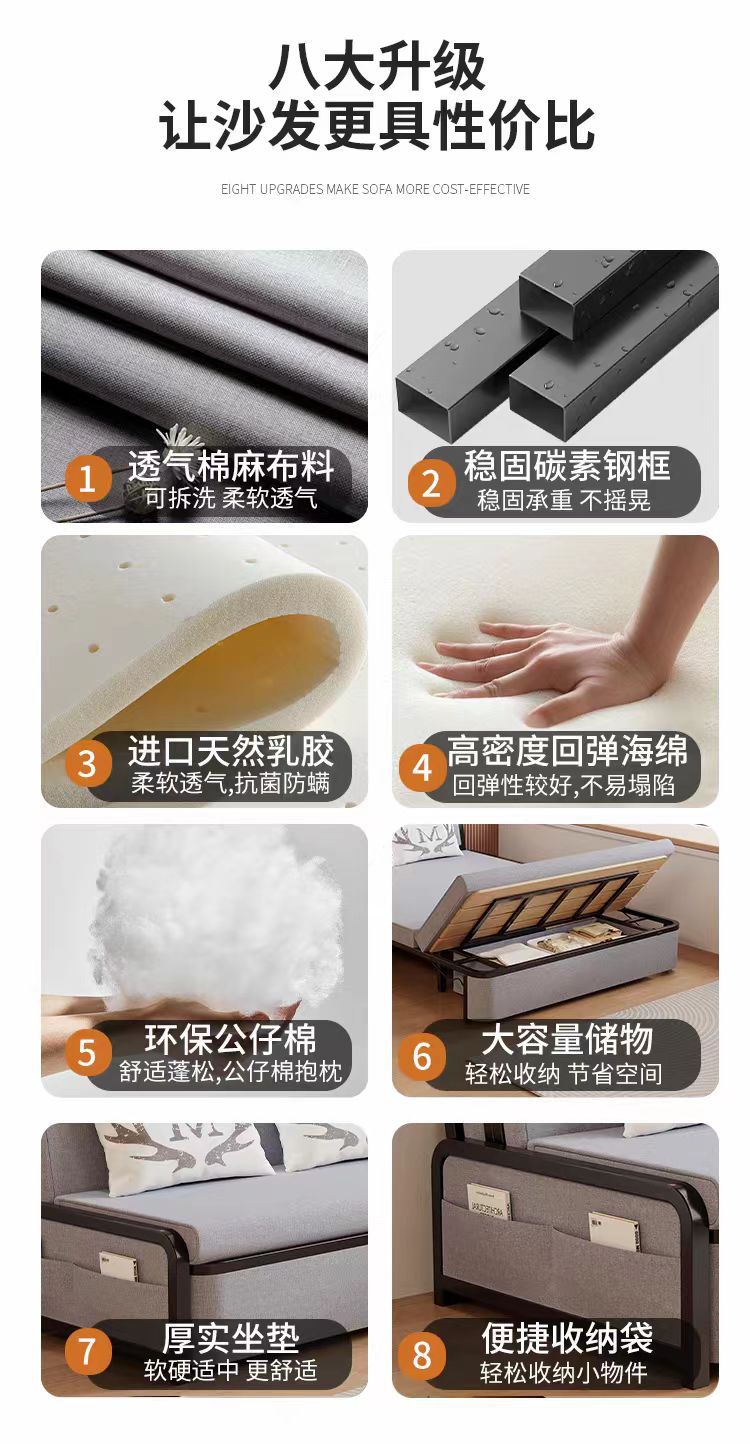 八大升级
让沙发更具性价比

EIGHT UPGRADES MAKE SOFA MORE COST-EFFECTIVE

1 透气棉麻布料
可拆洗 柔软透气

2 稳固碳素钢框
稳固承重 不摇晃

3 进口天然乳胶
柔软透气,抗菌防螨

4 高密度回弹海绵
回弹性较好,不易塌陷

5 环保公仔棉
舒适蓬松,公仔棉抱枕

6 大容量储物
轻松收纳 节省空间

7 厚实坐垫
软硬适中 更舒适

8 便捷收纳袋
轻松收纳小物件