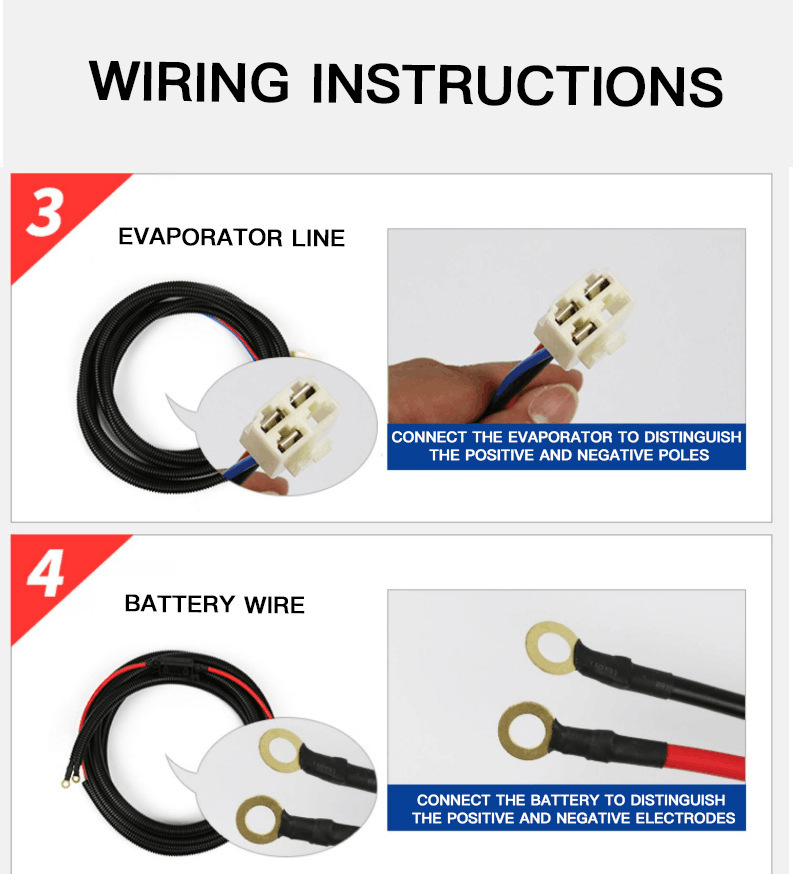 WIRING INSTRUCTIONS

3

EVAPORATOR LINE

CONNECT THE EVAPORATOR TO DISTINGUISH THE POSITIVE AND NEGATIVE POLES

4

BATTERY WIRE

CONNECT THE BATTERY TO DISTINGUISH THE POSITIVE AND NEGATIVE ELECTRODES