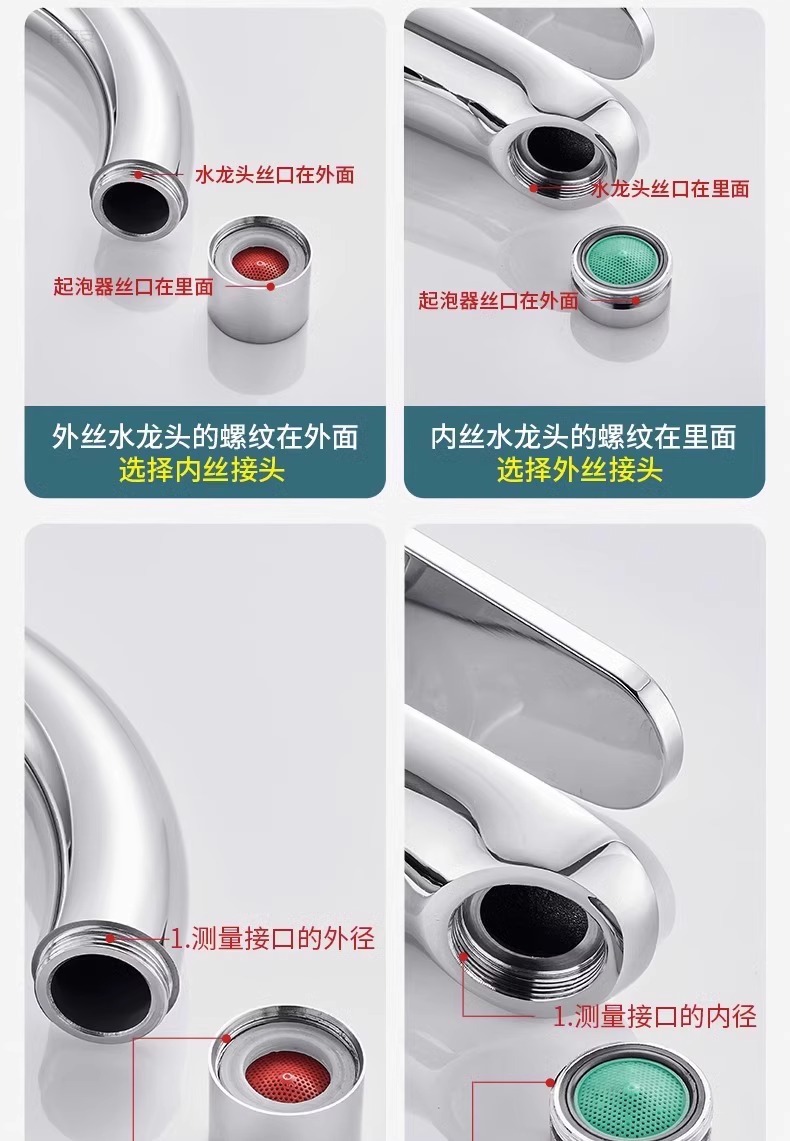 水龙头丝口在外面

起泡器丝口在里面

外丝水龙头的螺纹在外面
选择内丝接头

水龙头丝口在里面

起泡器丝口在外面

内丝水龙头的螺纹在里面
选择外丝接头

1.测量接口的外径

1.测量接口的内径