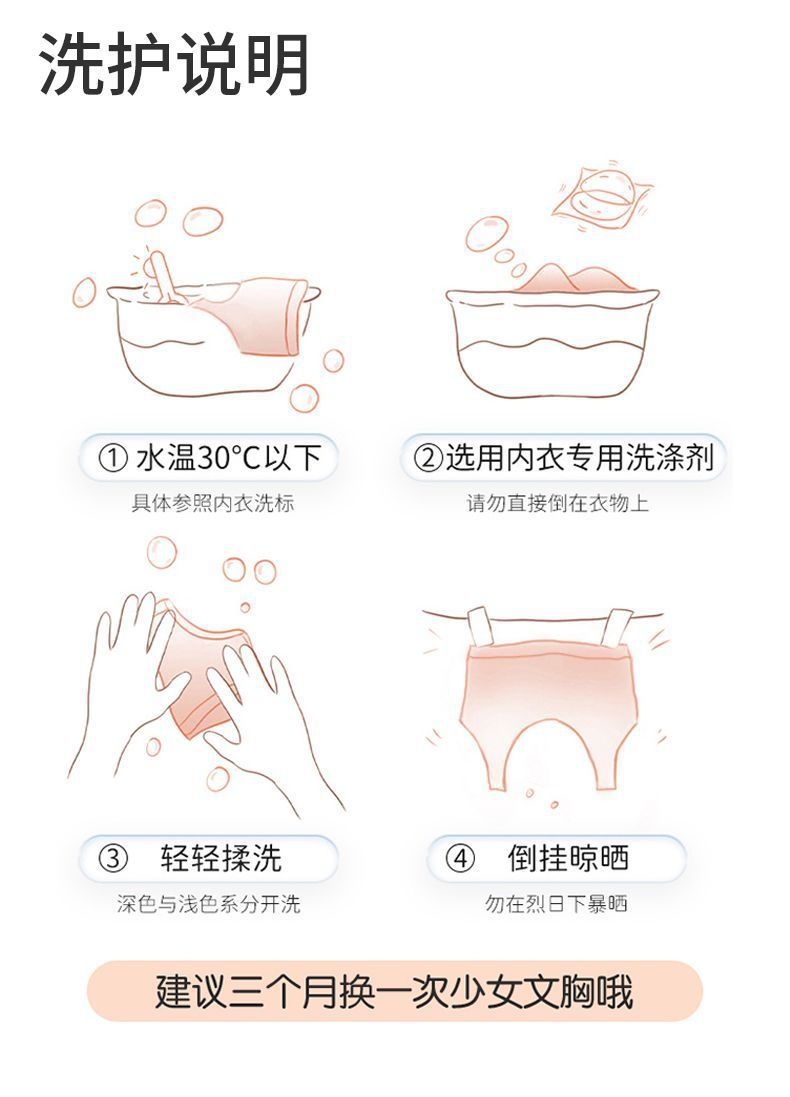 洗护说明

① 水温30°C以下

具体参照内衣洗标

②选用内衣专用洗涤剂

请勿直接倒在衣物上

③ 轻轻揉洗

深色与浅色系分开洗

④ 倒挂晾晒

勿在烈日下暴晒

建议三个月换一次少女文胸哦