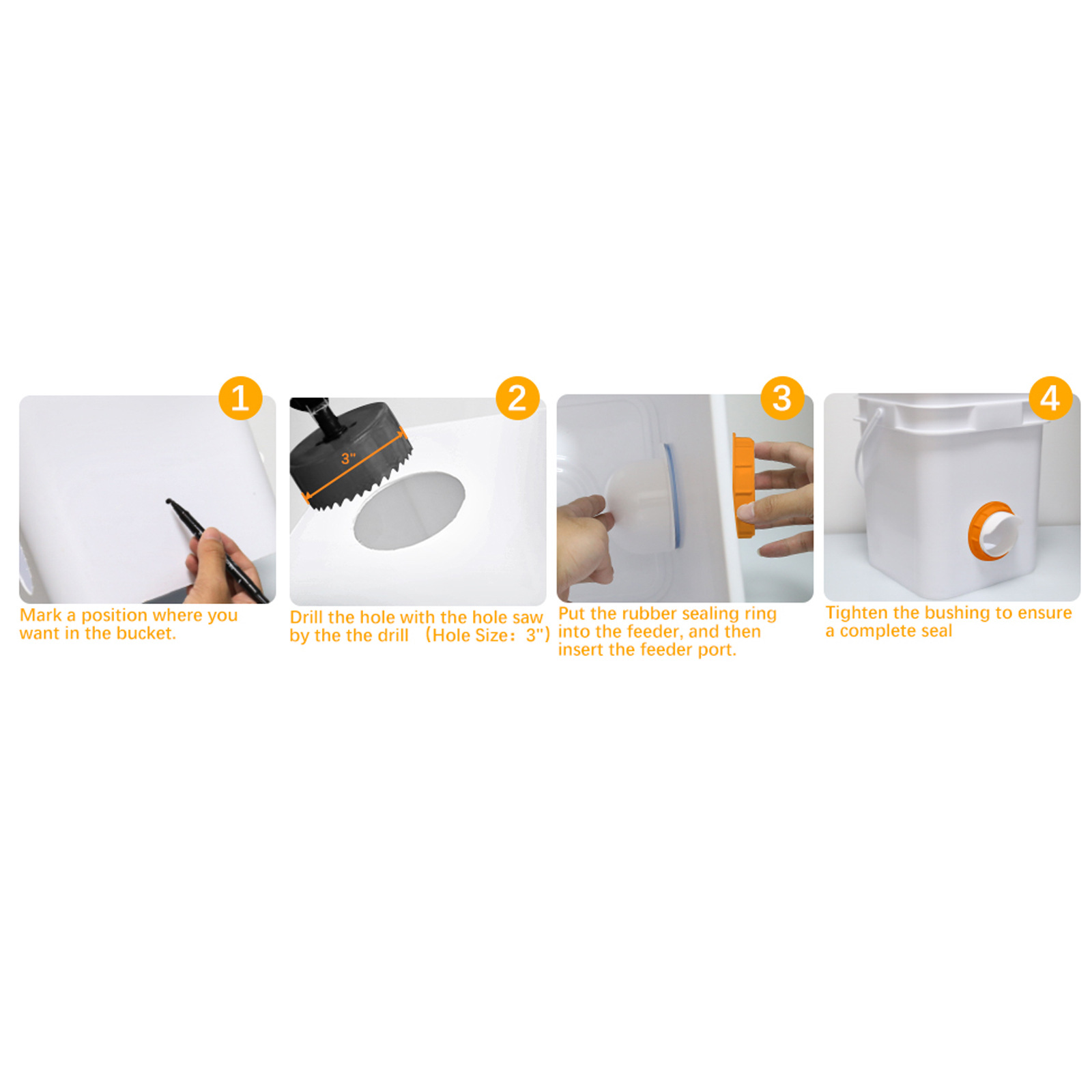 1

Mark a position where you want in the bucket.

2

3"

Drill the hole with the hole saw by the the drill （Hole Size：3")

3

Put the rubber sealing ring into the feeder, and then insert the feeder port.

4

Tighten the bushing to ensure a complete seal