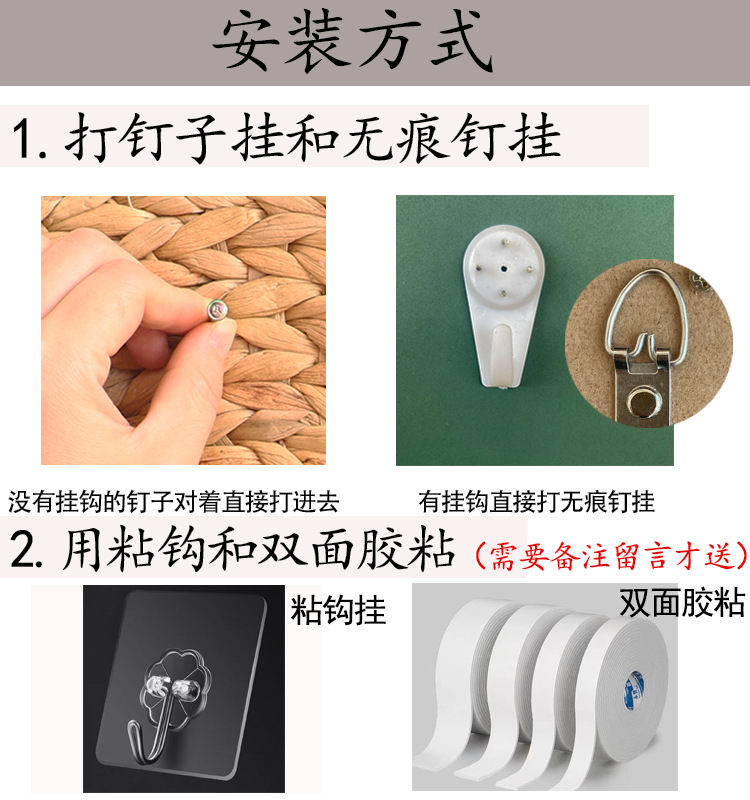 安装方式

1. 打钉子挂和无痕钉挂

没有挂钩的钉子对着直接打进去

有挂钩直接打无痕钉挂

2. 用粘钩和双面胶粘（需要备注留言才送）

粘钩挂

双面胶粘