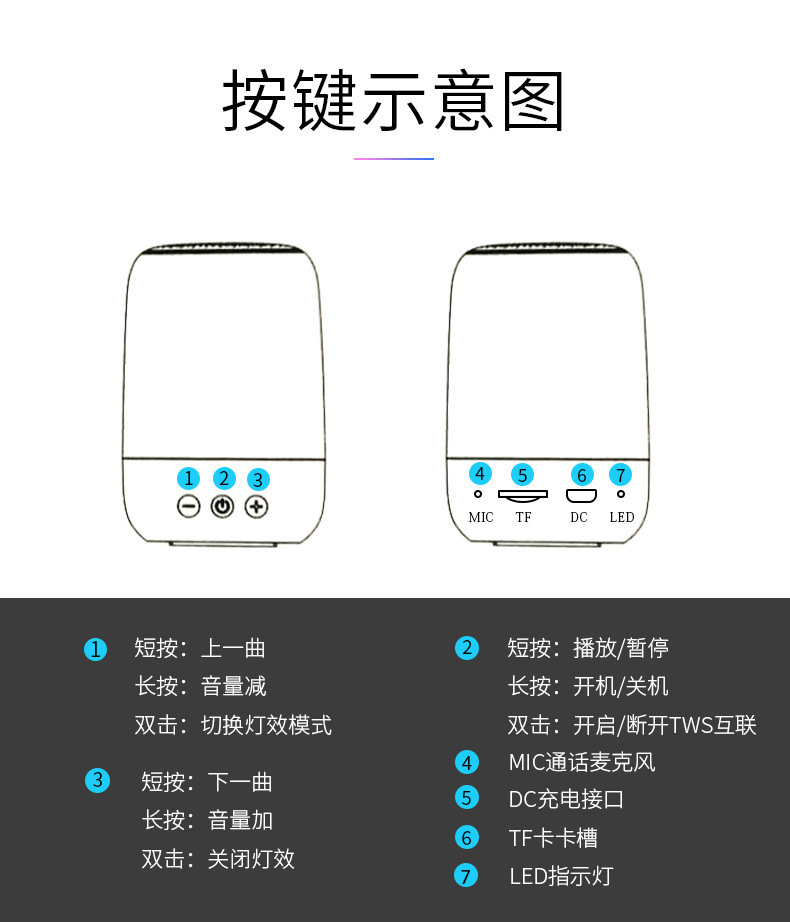 按键示意图

1 2 3

4 5 6 7
MIC TF DC LED

1 短按：上一曲
长按：音量减
双击：切换灯效模式

3 短按：下一曲
长按：音量加
双击：关闭灯效

2 短按：播放/暂停
长按：开机/关机
双击：开启/断开TWS互联

4 MIC通话麦克风

5 DC充电接口

6 TF卡卡槽

7 LED指示灯