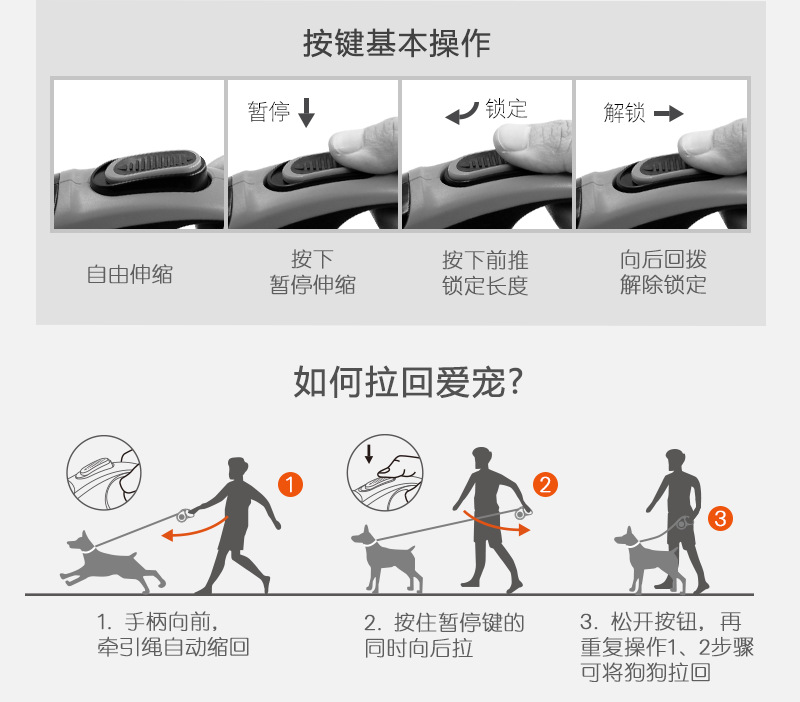 按键基本操作

暂停

锁定

解锁

自由伸缩

按下
暂停伸缩

按下前推
锁定长度

向后回拨
解除锁定

如何拉回爱宠?

1

2

3

1. 手柄向前,
牵引绳自动缩回

2. 按住暂停键的
同时向后拉

3. 松开按钮,再
重复操作1、2步骤
可将狗狗拉回