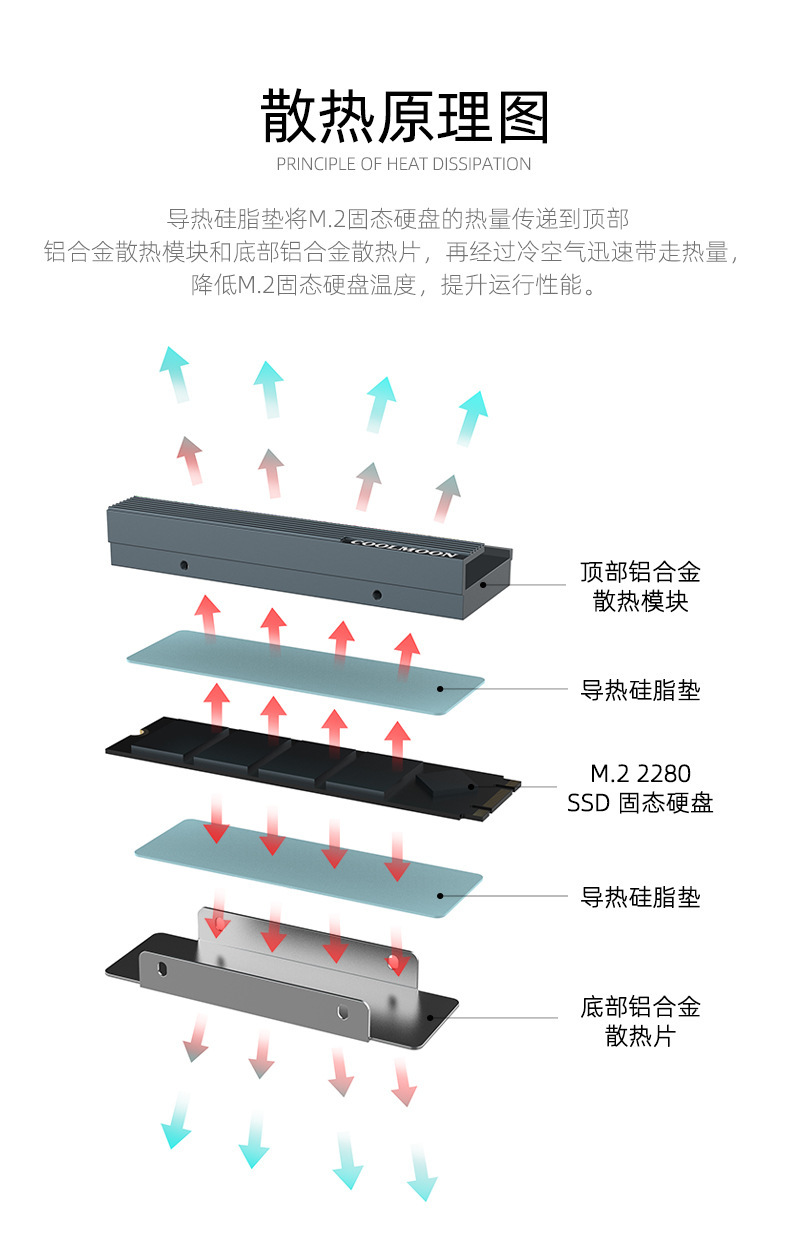 散热原理图
PRINCIPLE OF HEAT DISSIPATION

导热硅脂垫将M.2固态硬盘的热量传递到顶部铝合金散热模块和底部铝合金散热片，再经过冷空气迅速带走热量，降低M.2固态硬盘温度，提升运行性能。

COOLMOON

顶部铝合金散热模块

导热硅脂垫

M.2 2280 SSD 固态硬盘

导热硅脂垫

底部铝合金散热片