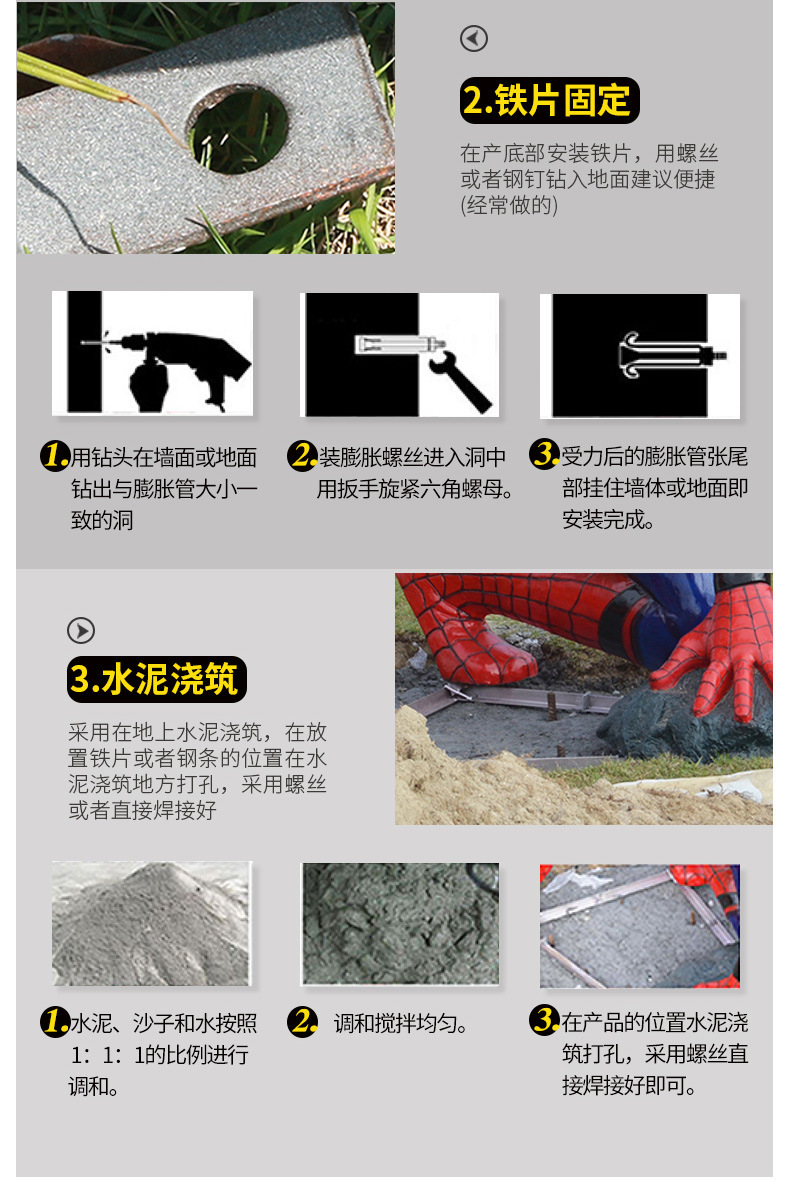 2.铁片固定

在产底部安装铁片，用螺丝或者钢钉钻入地面建议便捷(经常做的)

1.用钻头在墙面或地面钻出与膨胀管大小一致的洞

2.装膨胀螺丝进入洞中用扳手旋紧六角螺母。

3.受力后的膨胀管张尾部挂住墙体或地面即安装完成。

3.水泥浇筑

采用在地上水泥浇筑，在放置铁片或者钢条的位置在水泥浇筑地方打孔，采用螺丝或者直接焊接好

1.水泥、沙子和水按照1：1：1的比例进行调和。

2. 调和搅拌均匀。

3.在产品的位置水泥浇筑打孔，采用螺丝直接焊接好即可。