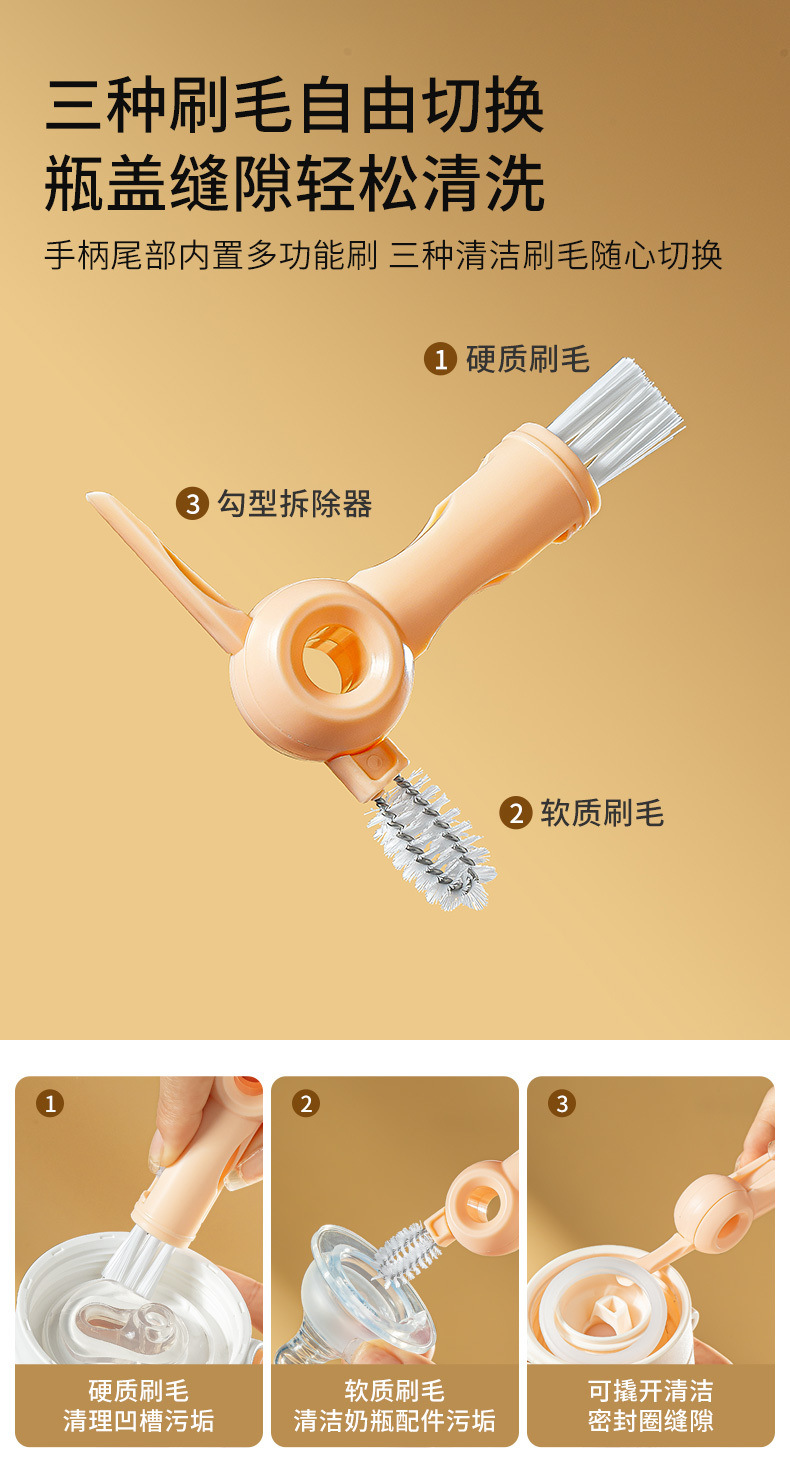 三种刷毛自由切换
瓶盖缝隙轻松清洗

手柄尾部内置多功能刷 三种清洁刷毛随心切换

1 硬质刷毛

3 勾型拆除器

2 软质刷毛

1

硬质刷毛
清理凹槽污垢

2

软质刷毛
清洁奶瓶配件污垢

3

可撬开清洁
密封圈缝隙