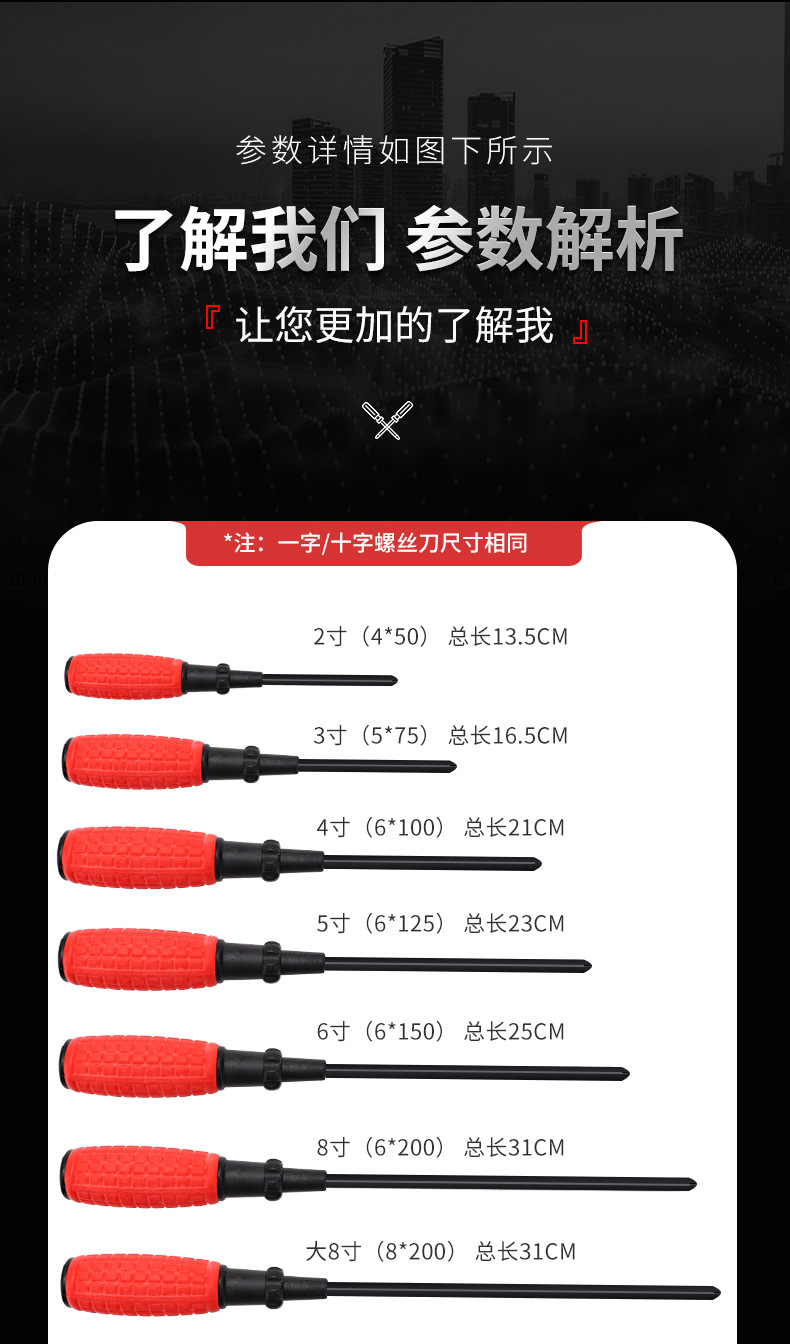 参数详情如图下所示

了解我们 参数解析

『 让您更加的了解我 』

*注：一字/十字螺丝刀尺寸相同

2寸（4*50） 总长13.5CM

3寸（5*75） 总长16.5CM

4寸（6*100） 总长21CM

5寸（6*125） 总长23CM

6寸（6*150） 总长25CM

8寸（6*200） 总长31CM

大8寸（8*200） 总长31CM