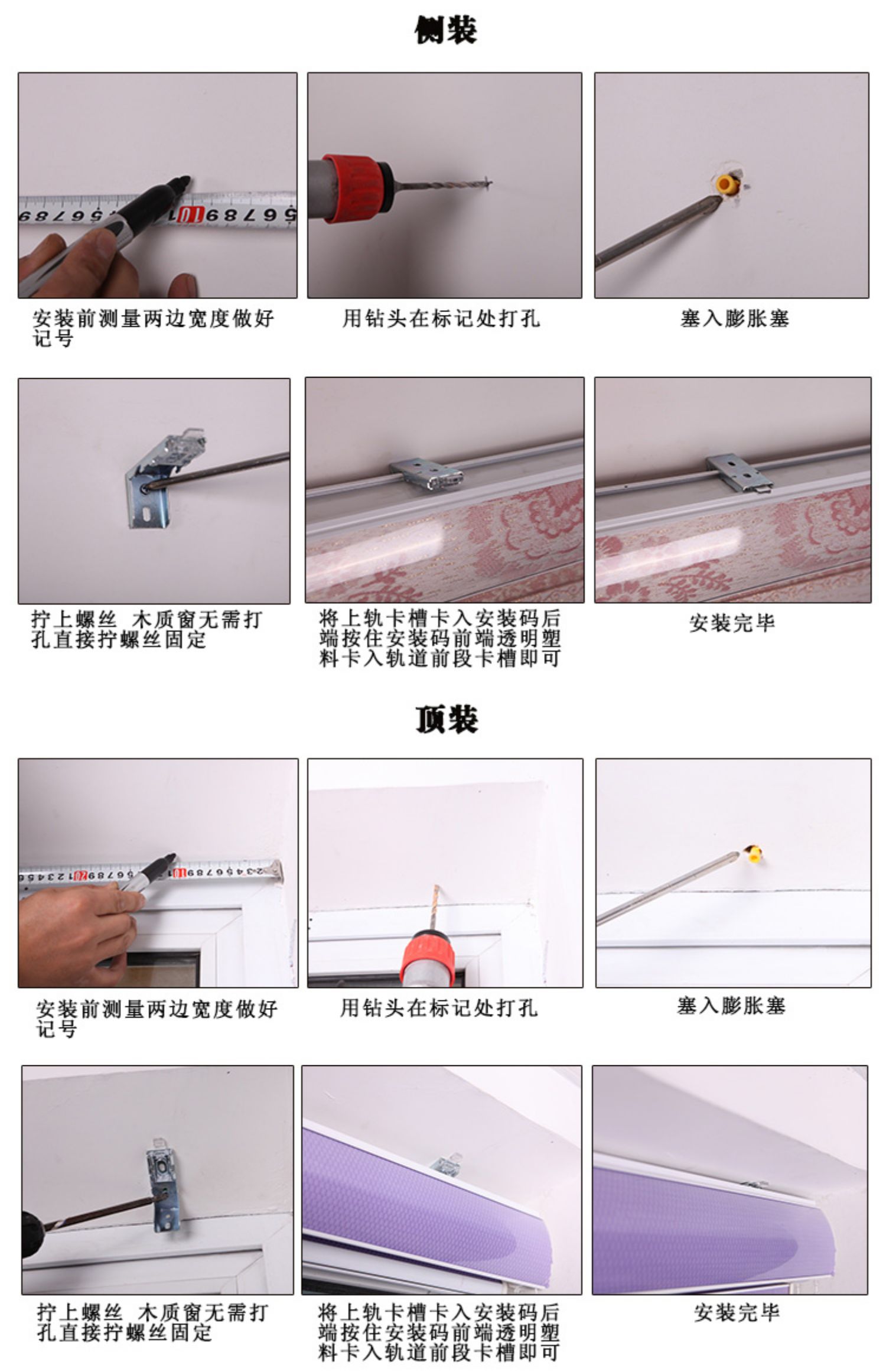 侧装

安装前测量两边宽度做好记号

用钻头在标记处打孔

塞入膨胀塞

拧上螺丝 木质窗无需打孔直接拧螺丝固定

将上轨卡槽卡入安装码后端按住安装码前端透明塑料卡入轨道前段卡槽即可

安装完毕

顶装

安装前测量两边宽度做好记号

用钻头在标记处打孔

塞入膨胀塞

拧上螺丝 木质窗无需打孔直接拧螺丝固定

将上轨卡槽卡入安装码后端按住安装码前端透明塑料卡入轨道前段卡槽即可

安装完毕