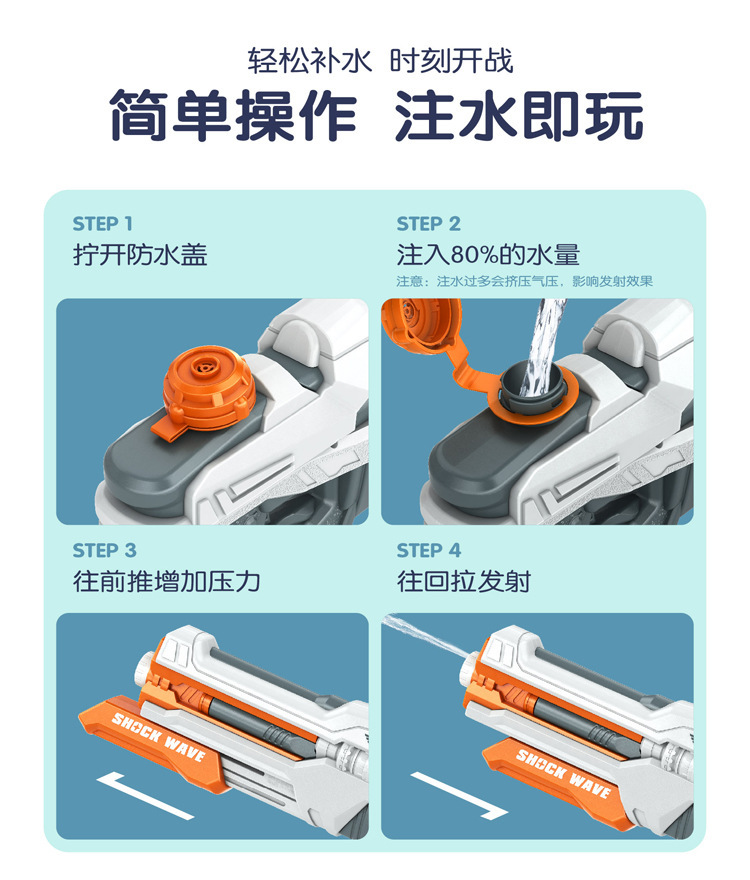 轻松补水 时刻开战
简单操作 注水即玩

STEP 1
拧开防水盖

STEP 2
注入80%的水量
注意：注水过多会挤压气压，影响发射效果

STEP 3
往前推增加压力

SHOCK WAVE

STEP 4
往回拉发射

SHOCK WAVE