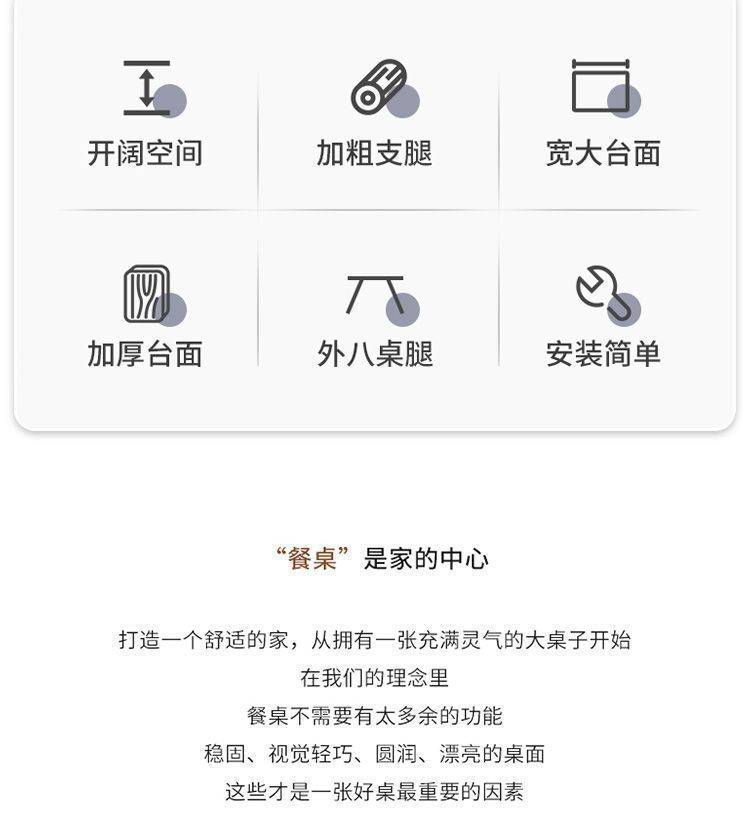 开阔空间

加粗支腿

宽大台面

加厚台面

外八桌腿

安装简单

“餐桌”是家的中心

打造一个舒适的家，从拥有一张充满灵气的大桌子开始
在我们的理念里
餐桌不需要有太多余的功能
稳固、视觉轻巧、圆润、漂亮的桌面
这些才是一张好桌最重要的因素