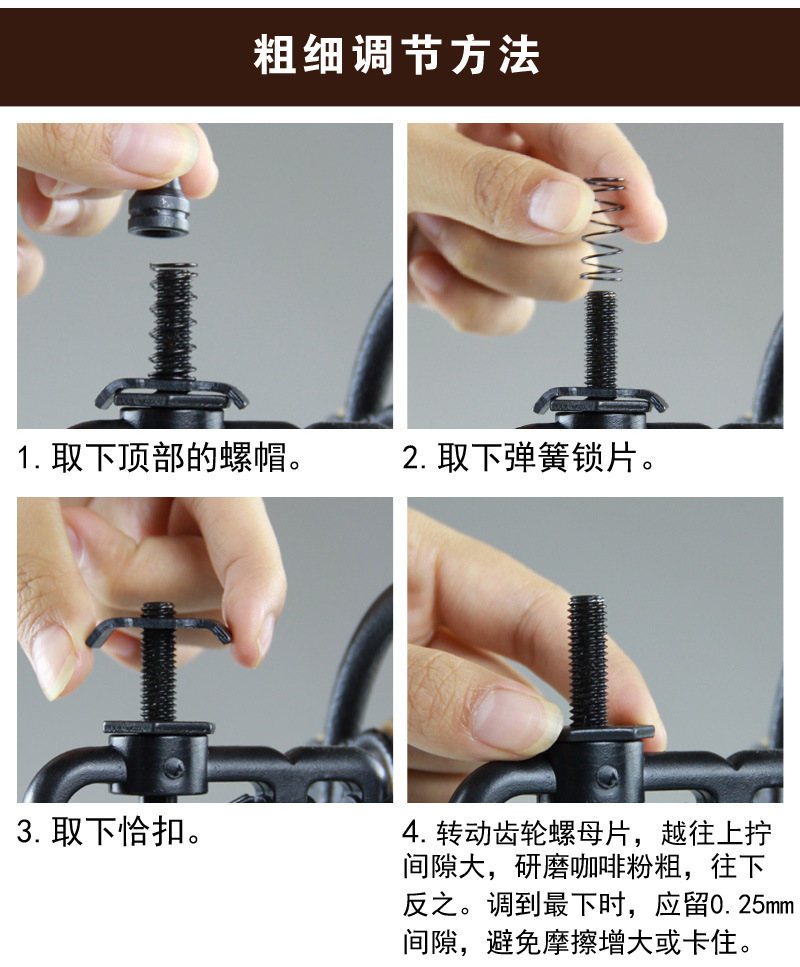 粗细调节方法

1. 取下顶部的螺帽。

2. 取下弹簧锁片。

3. 取下恰扣。

4. 转动齿轮螺母片，越往上拧间隙大，研磨咖啡粉粗，往下反之。调到最下时，应留0.25mm间隙，避免摩擦增大或卡住。