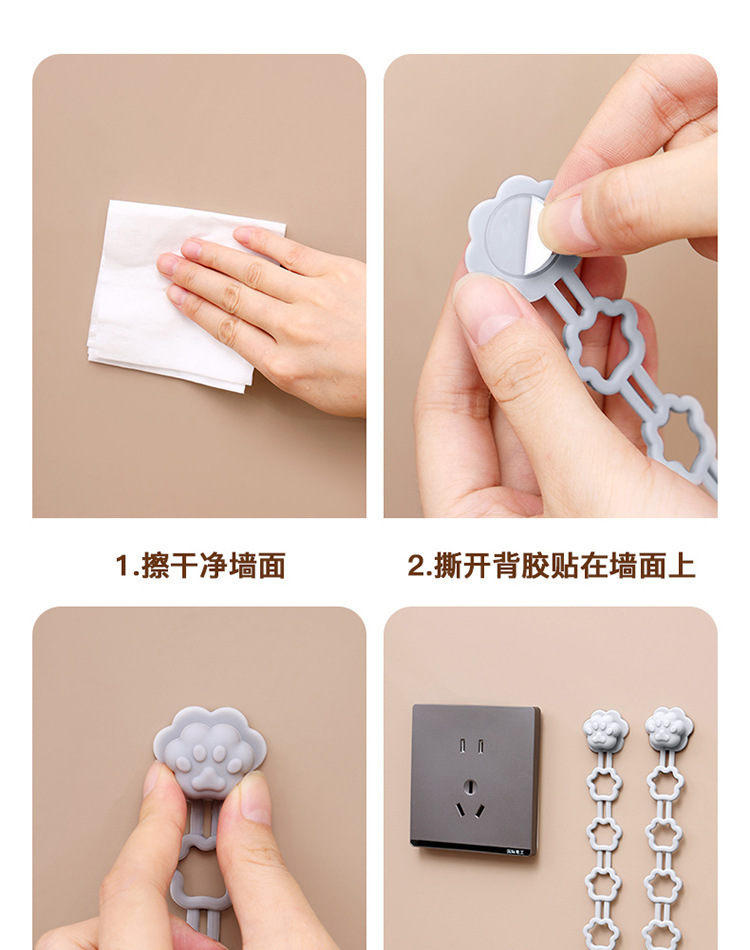 1.擦干净墙面

2.撕开背胶贴在墙面上