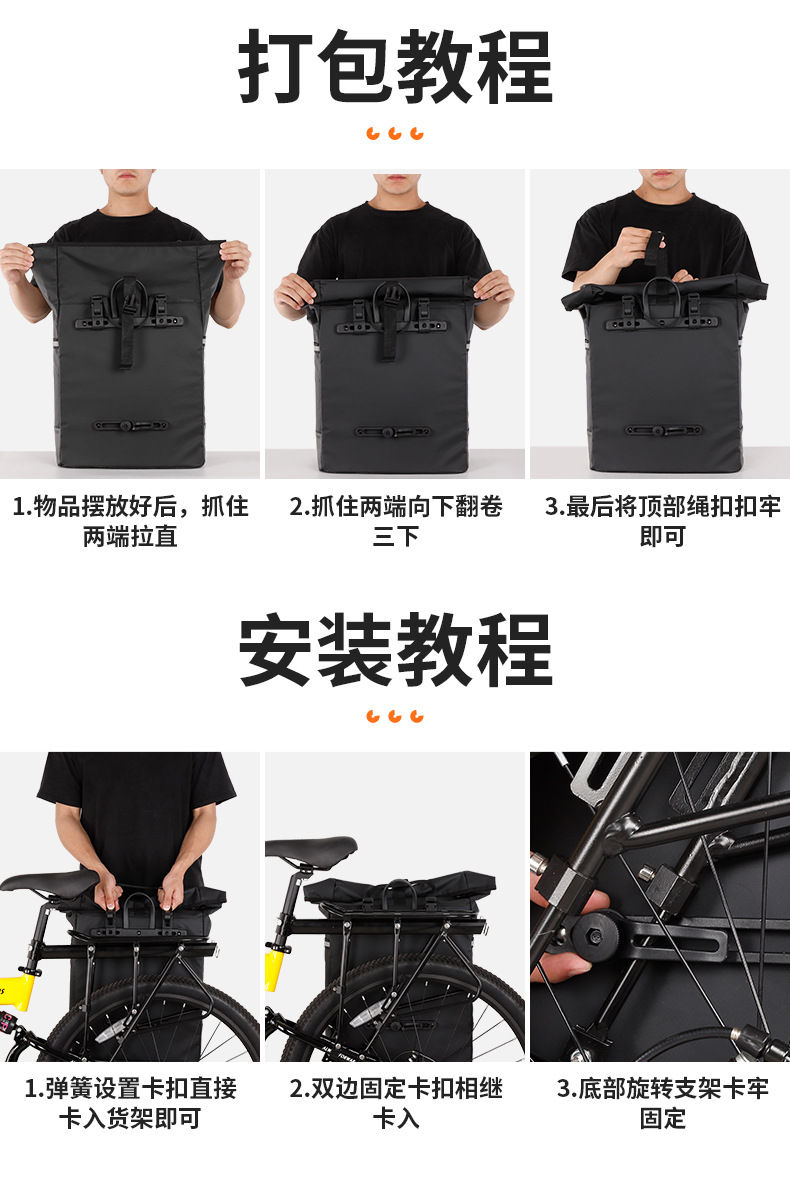 打包教程

1.物品摆放好后，抓住两端拉直

2.抓住两端向下翻卷三下

3.最后将顶部绳扣扣牢即可

安装教程

1.弹簧设置卡扣直接卡入货架即可

2.双边固定卡扣相继卡入

3.底部旋转支架卡牢固定