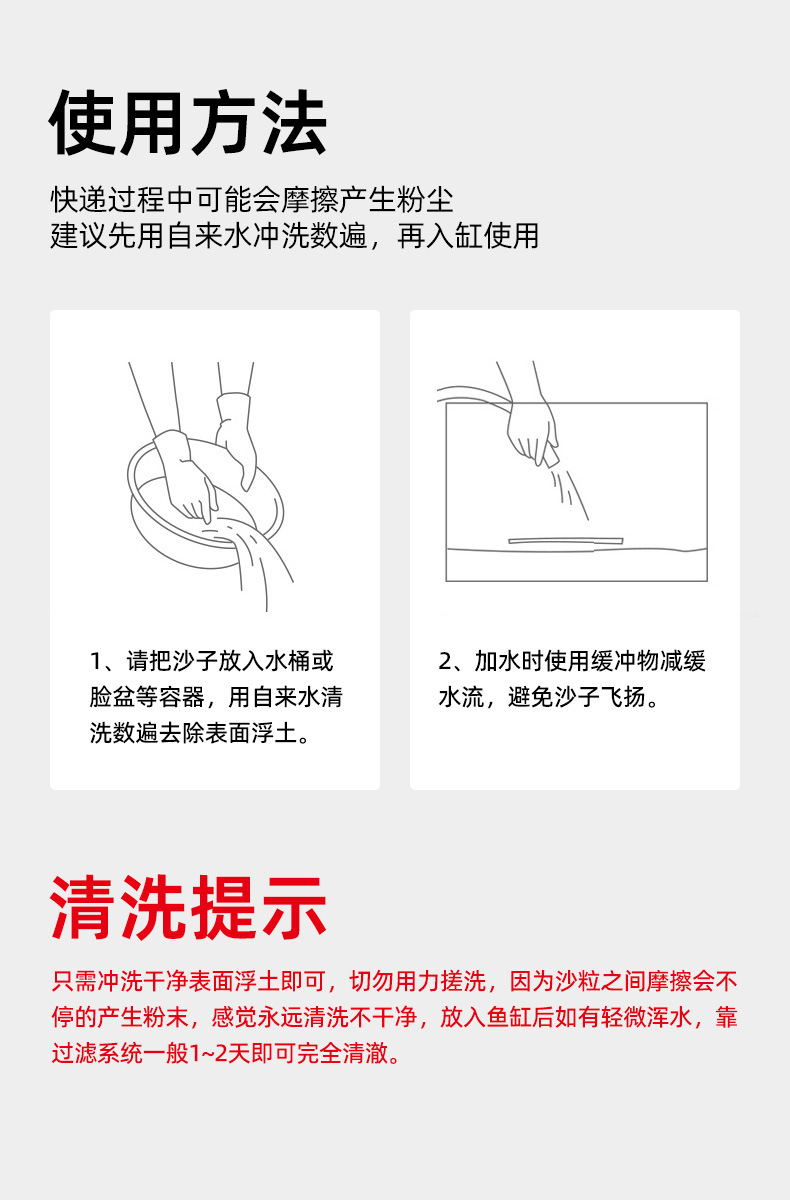 使用方法

快递过程中可能会摩擦产生粉尘
建议先用自来水冲洗数遍，再入缸使用

1、请把沙子放入水桶或脸盆等容器，用自来水清洗数遍去除表面浮土。

2、加水时使用缓冲物减缓水流，避免沙子飞扬。

清洗提示

只需冲洗干净表面浮土即可，切勿用力搓洗，因为沙粒之间摩擦会不停的产生粉末，感觉永远清洗不干净，放入鱼缸后如有轻微浑水，靠过滤系统一般1~2天即可完全清澈。