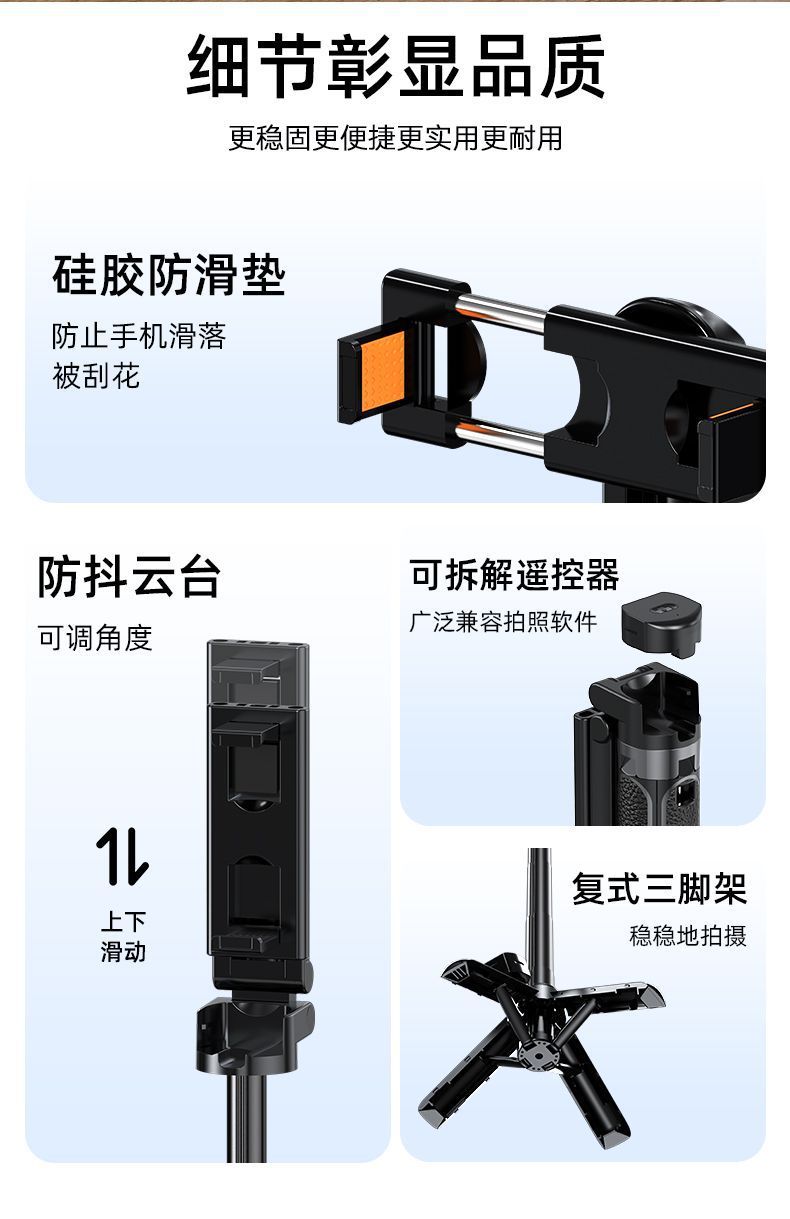 细节彰显品质

更稳固更便捷更实用更耐用

硅胶防滑垫

防止手机滑落
被刮花

防抖云台

可调角度

上下
滑动

可拆解遥控器

广泛兼容拍照软件

复式三脚架

稳稳地拍摄