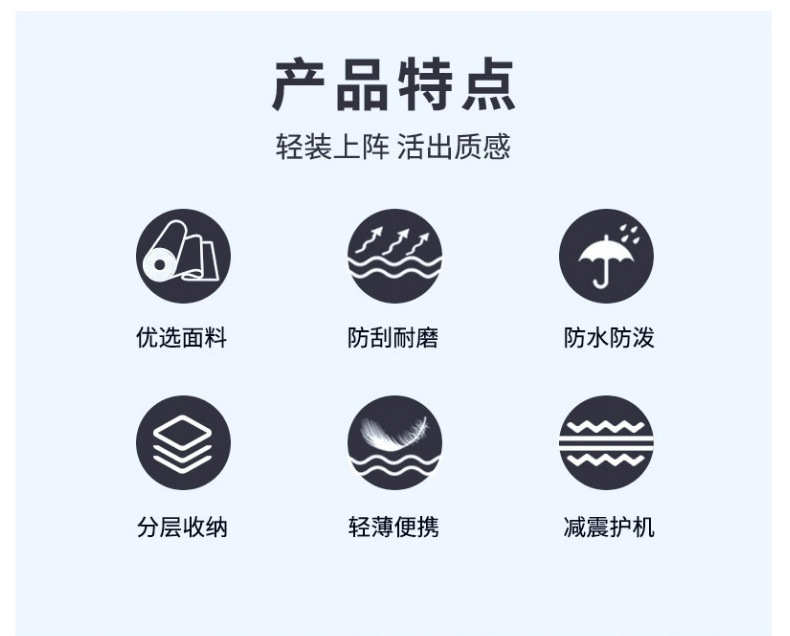 产品特点

轻装上阵 活出质感

优选面料

防刮耐磨

防水防泼

分层收纳

轻薄便携

减震护机